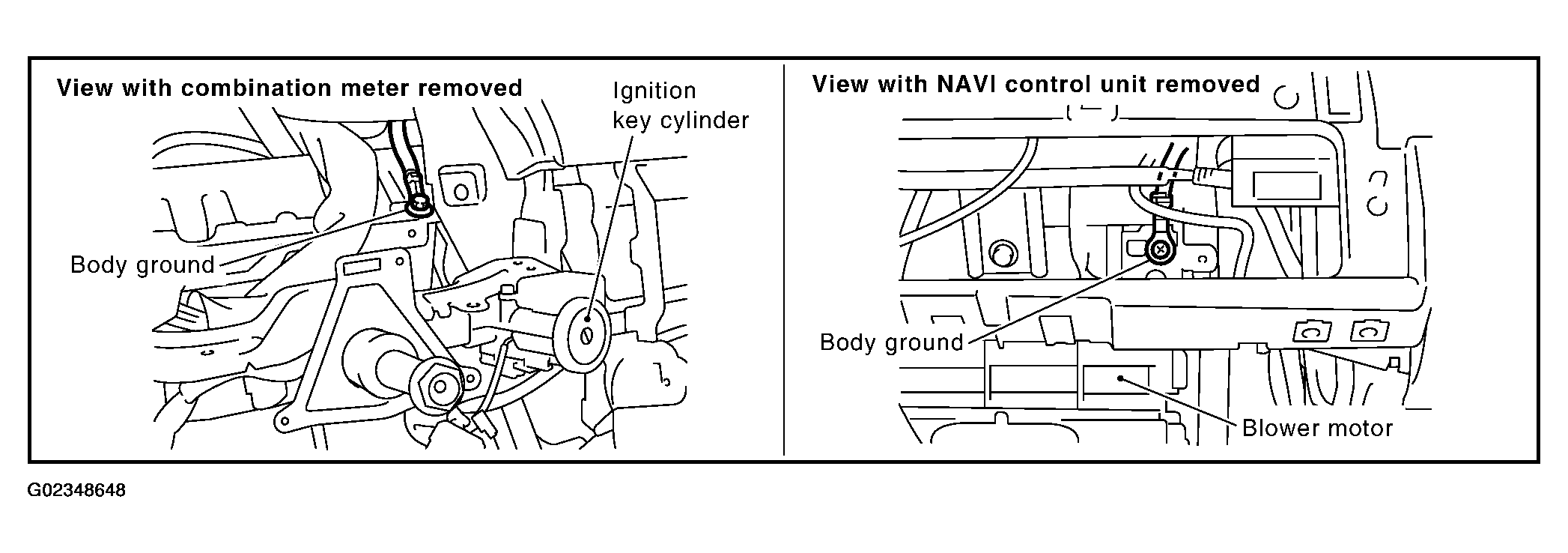 View with combination meter removed

Ignition key cylinder

Body ground

View with NAVI control unit removed

Body ground

Blower motor

G02348648