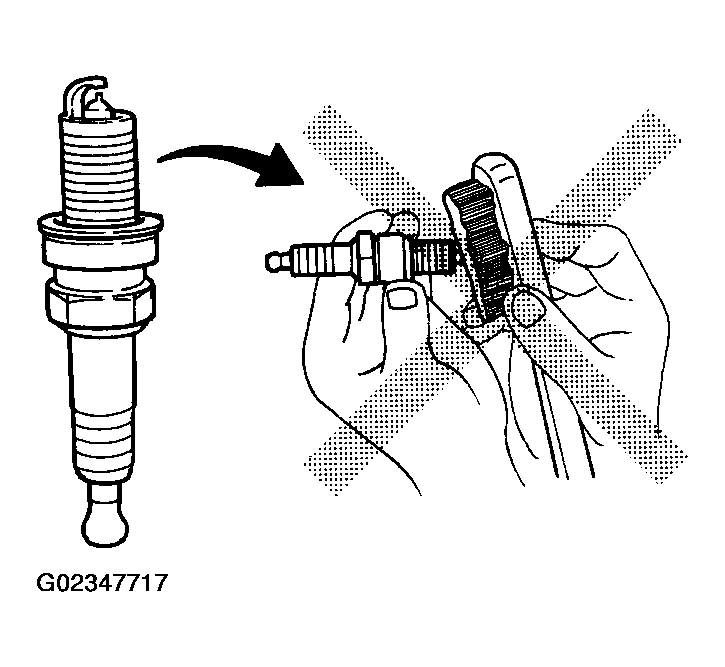 G02347717