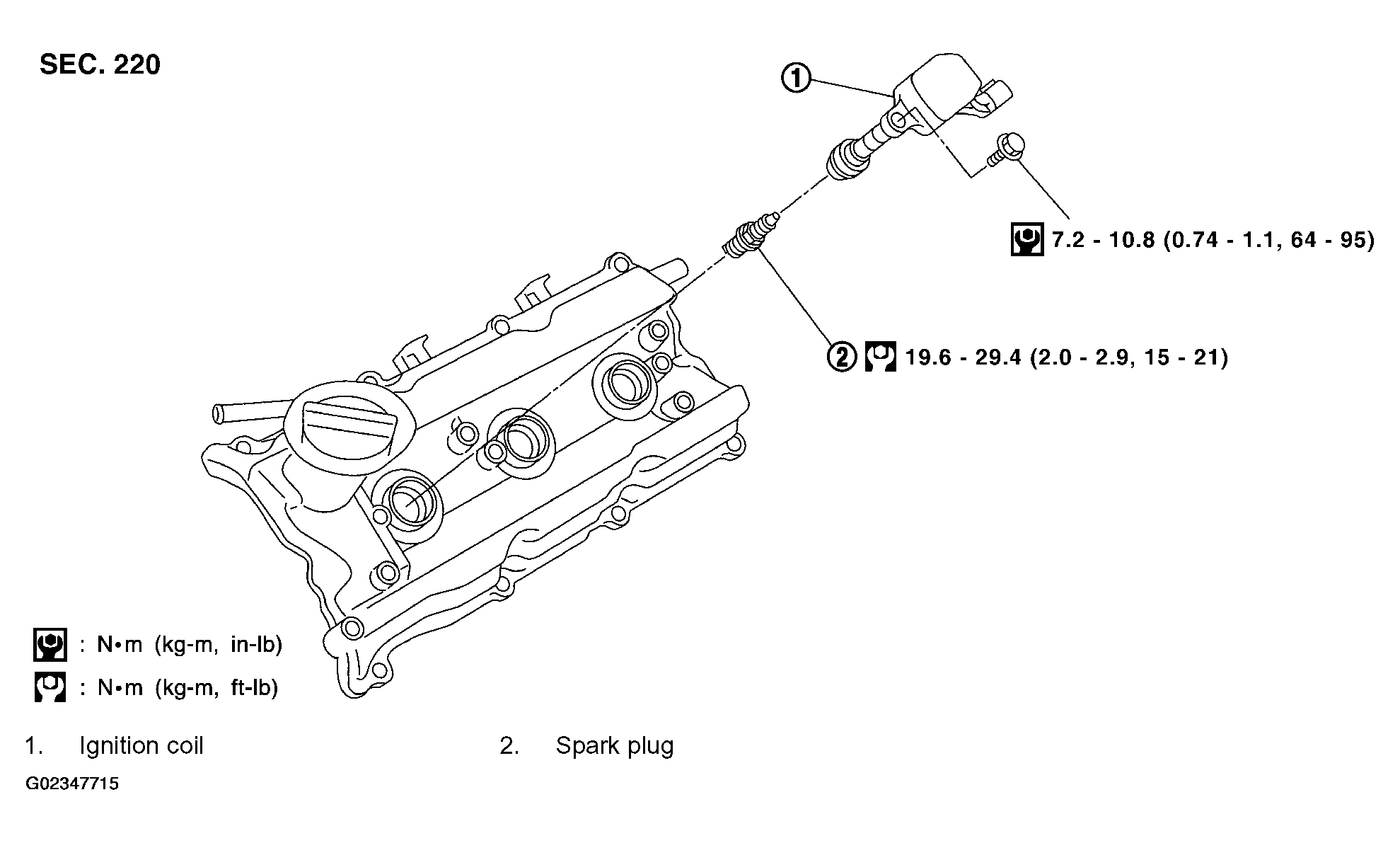 SEC. 220

1

7.2 - 10.8 (0.74 - 1.1, 64 - 95)

2 19.6 - 29.4 (2.0 - 2.9, 15 - 21)

: N•m (kg-m, in-lb)

: N•m (kg-m, ft-lb)

1. Ignition coil

2. Spark plug

G02347715