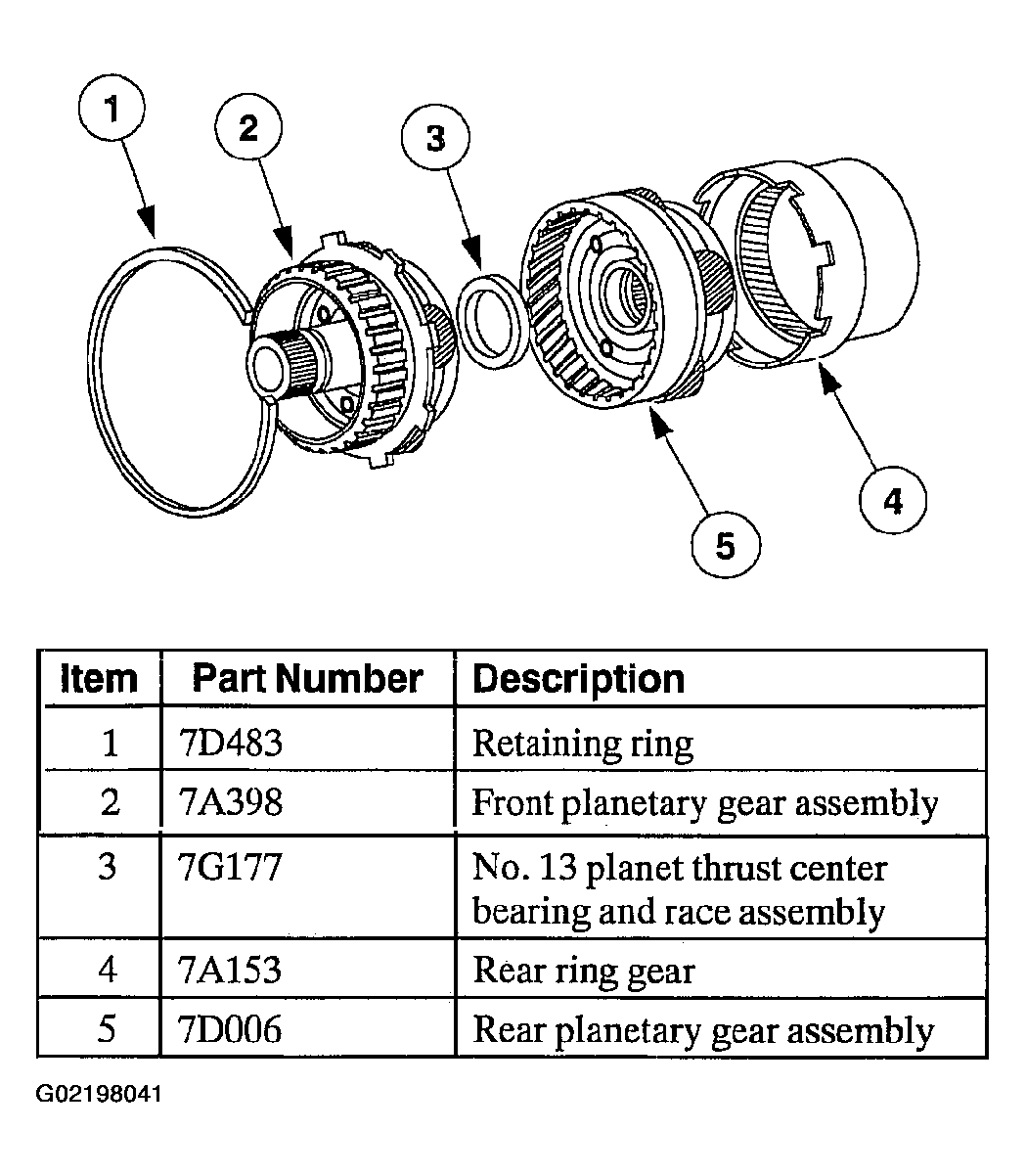 1
2
3
4
5

| Item | Part Number | Description |
|---|---|---|
| 1 | 7D483 | Retaining ring |
| 2 | 7A398 | Front planetary gear assembly |
| 3 | 7G177 | No. 13 planet thrust center bearing and race assembly |
| 4 | 7A153 | Rear ring gear |
| 5 | 7D006 | Rear planetary gear assembly |

G02198041