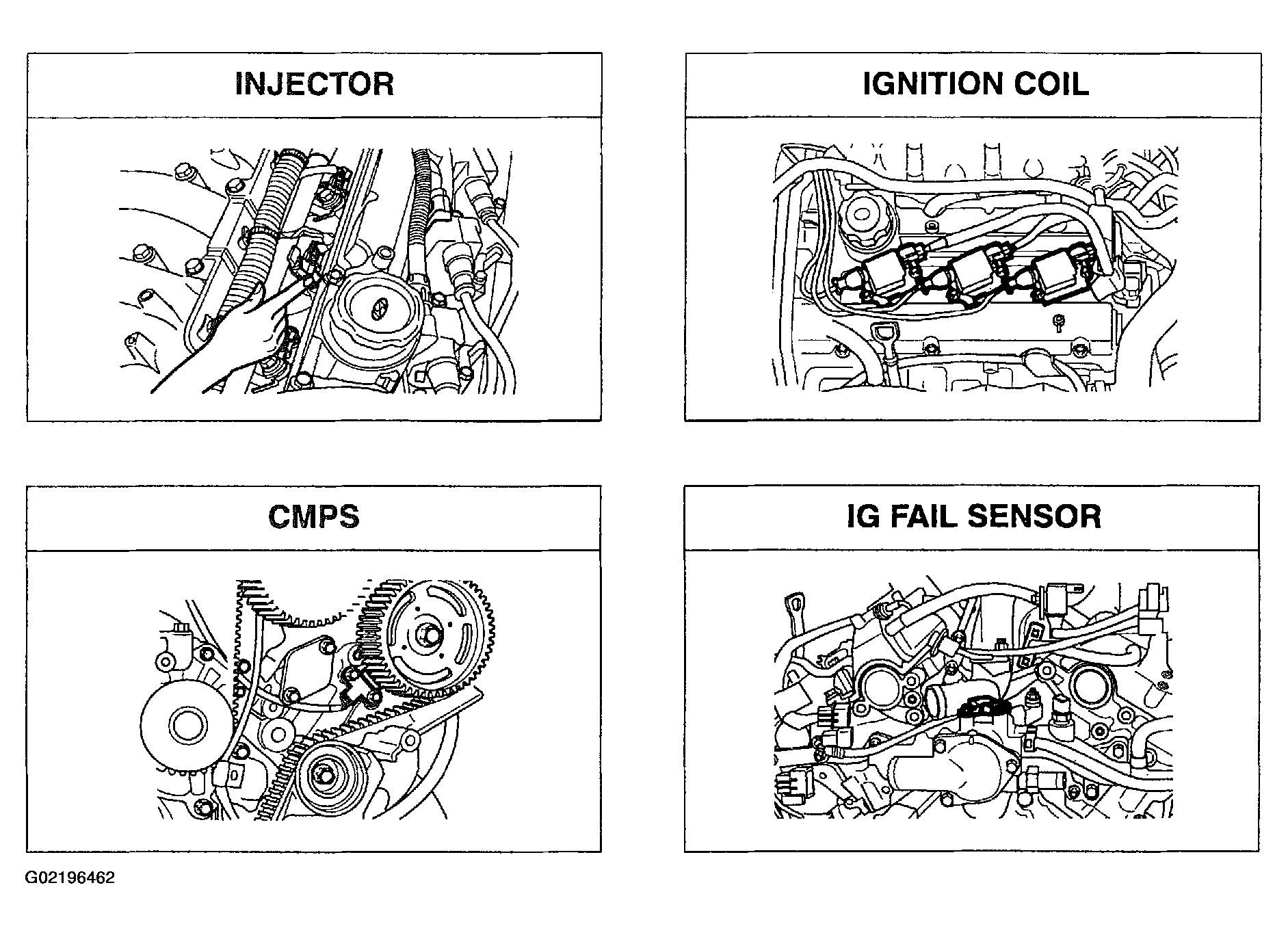 INJECTOR

IGNITION COIL

CMPS

IG FAIL SENSOR

G02196462