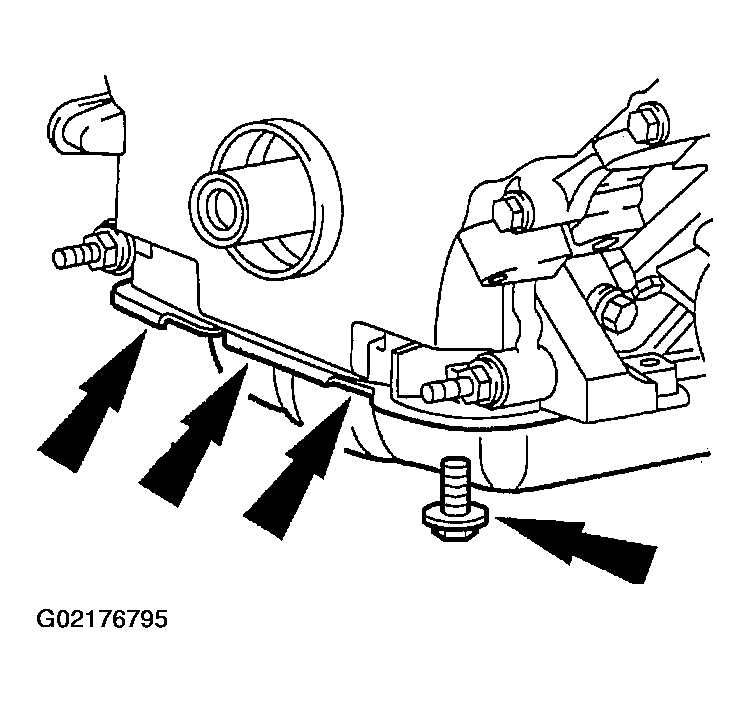 G02176795