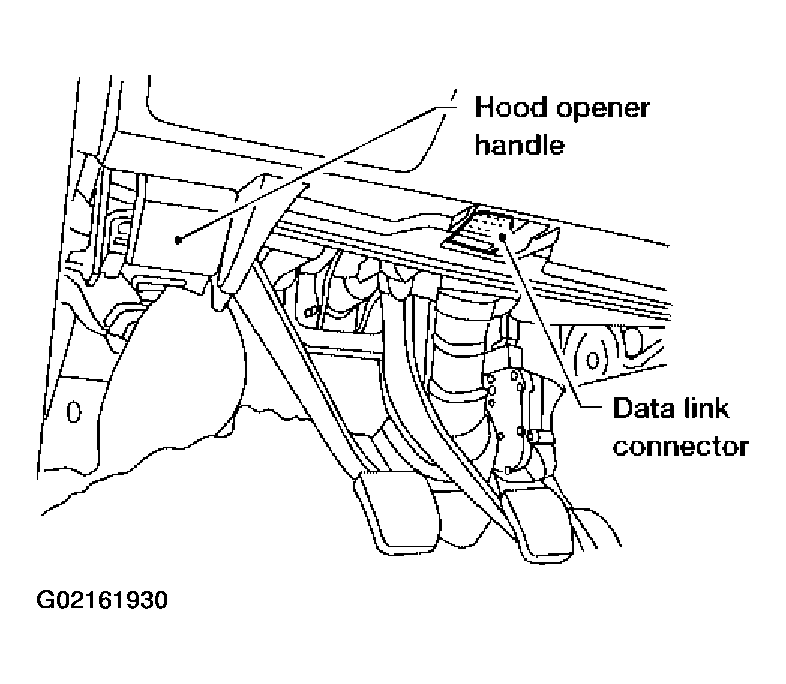 Hood opener handle

Data link connector

G02161930