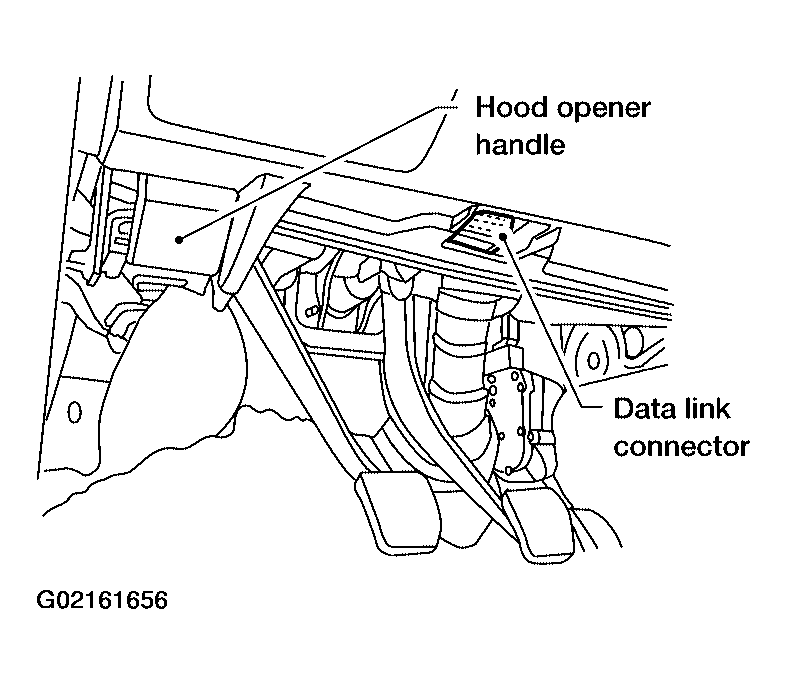 Hood opener handle

Data link connector

G02161656