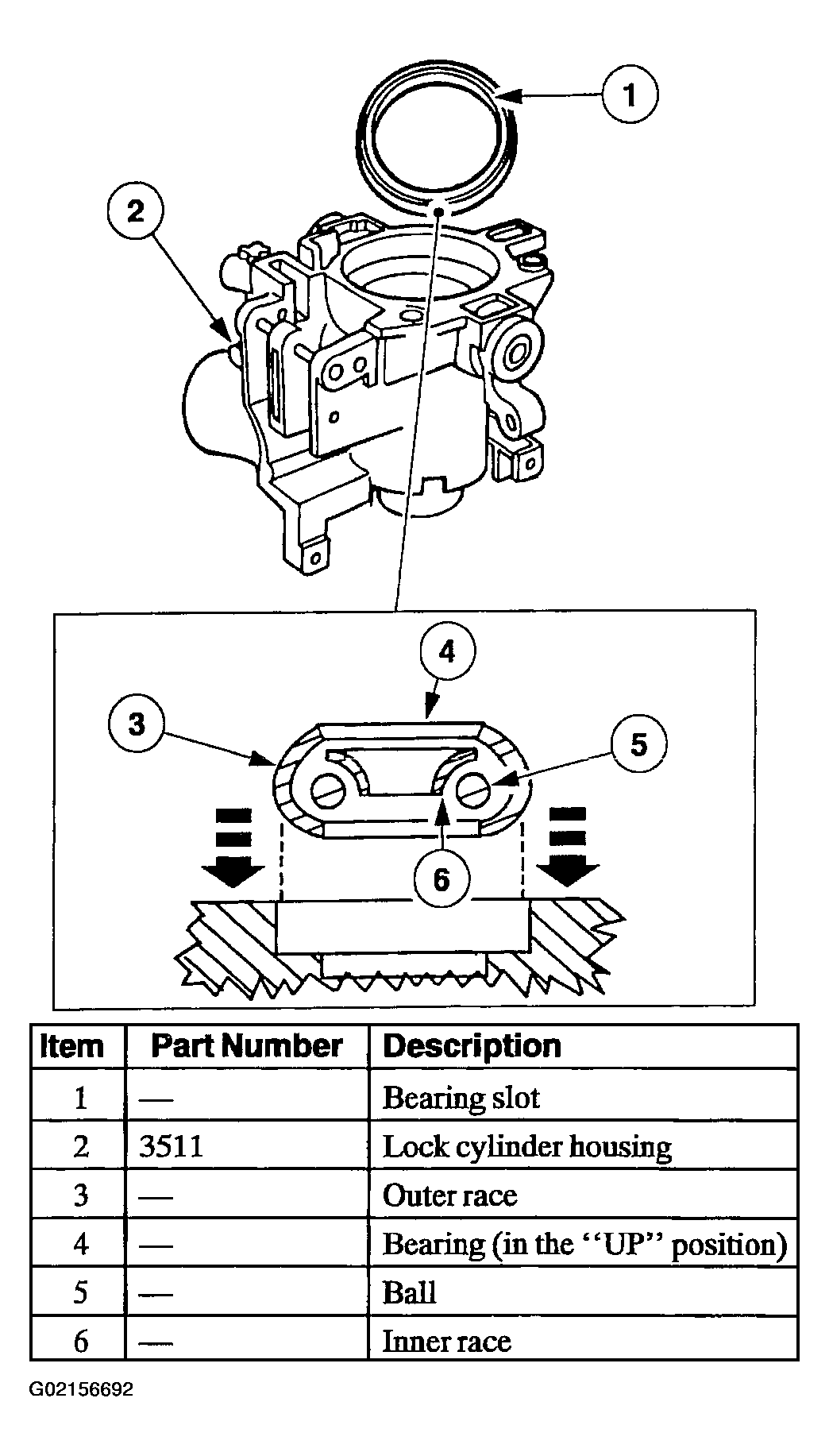 1

2

4

3

5

6

| Item | Part Number | Description |
|---|---|---|
| 1 | — | Bearing slot |
| 2 | 3511 | Lock cylinder housing |
| 3 | — | Outer race |
| 4 | — | Bearing (in the ‘‘UP’’ position) |
| 5 | — | Ball |
| 6 | — | Inner race |

G02156692