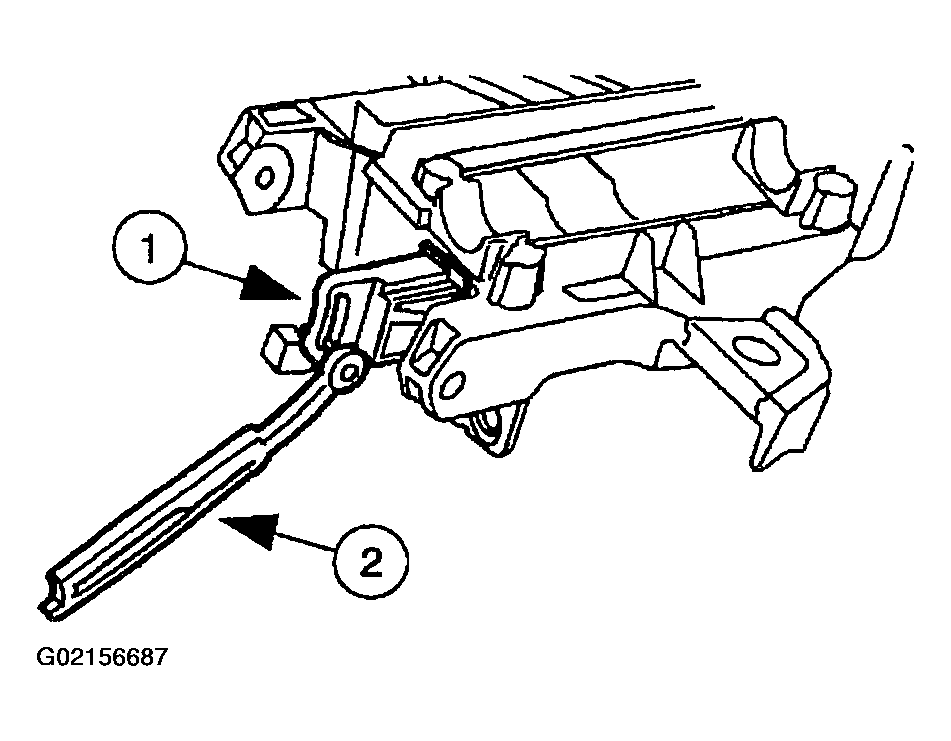 1
2
G02156687