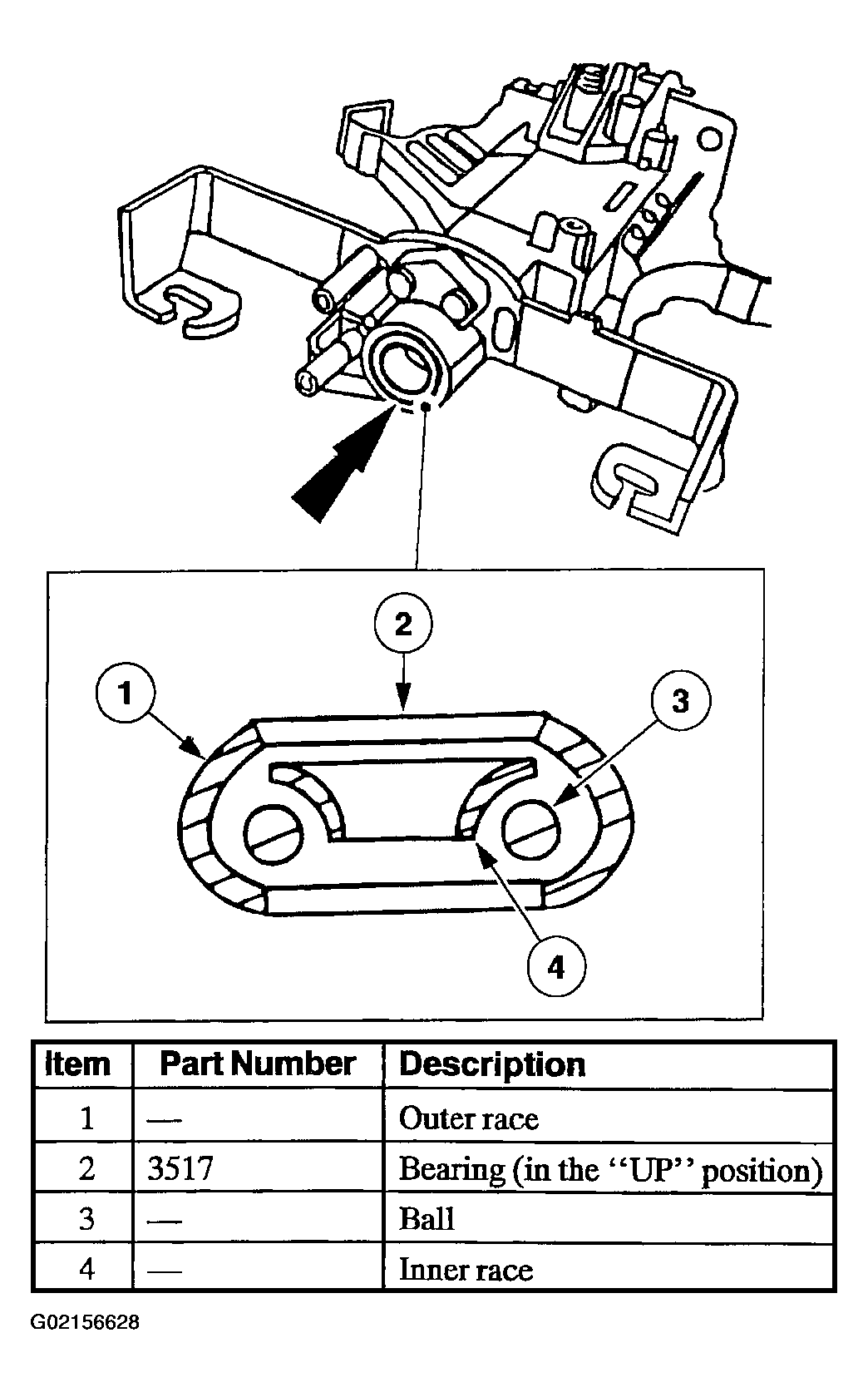 2
1
3
4

| Item | Part Number | Description |
|---|---|---|
| 1 | — | Outer race |
| 2 | 3517 | Bearing (in the ‘‘UP’’ position) |
| 3 | — | Ball |
| 4 | — | Inner race |

G02156628