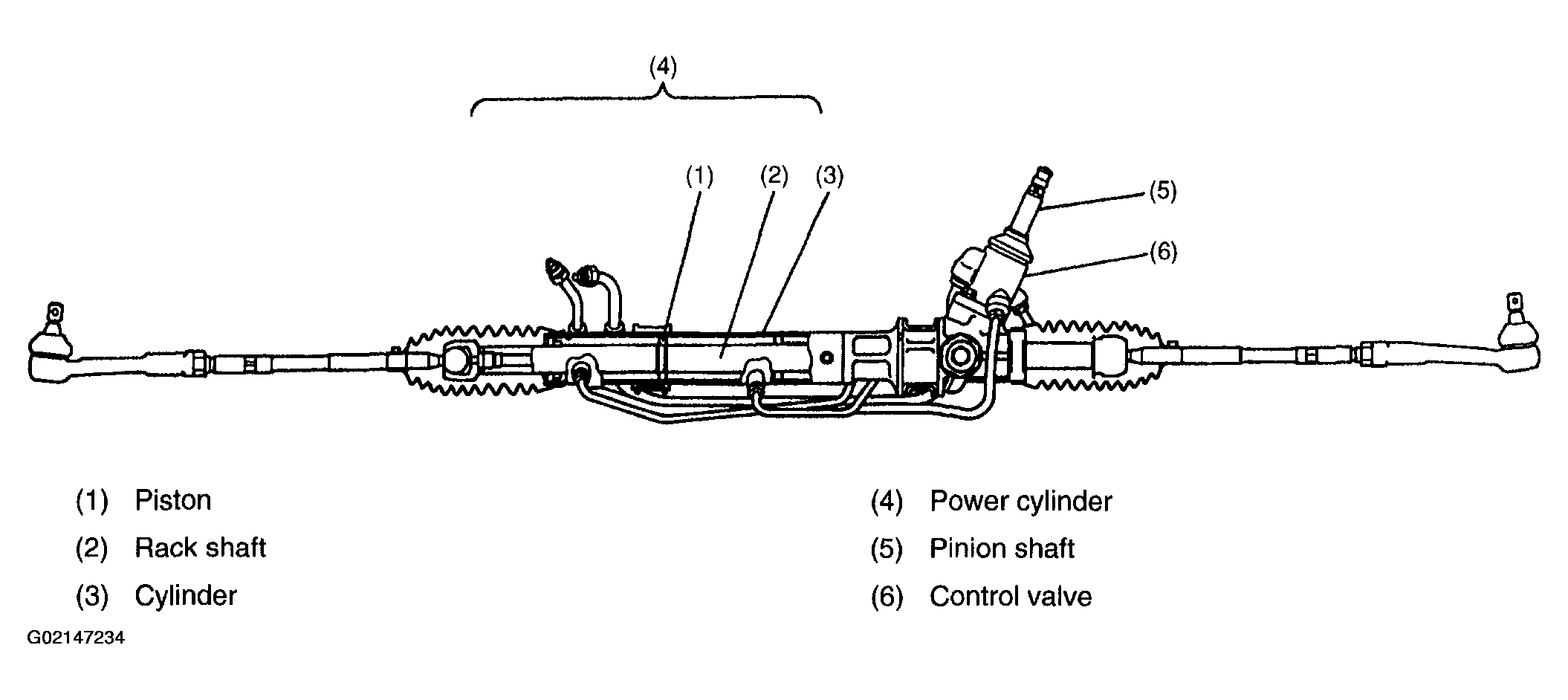 (4)

(1) (2) (3)

(5)

(6)

(1) Piston

(2) Rack shaft

(3) Cylinder

(4) Power cylinder

(5) Pinion shaft

(6) Control valve

G02147234