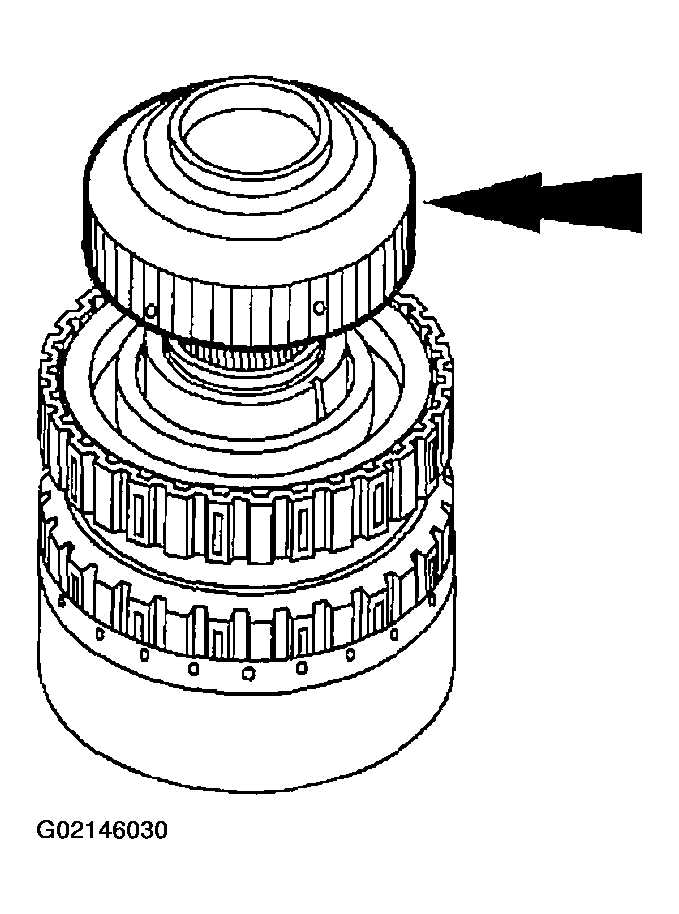 G02146030