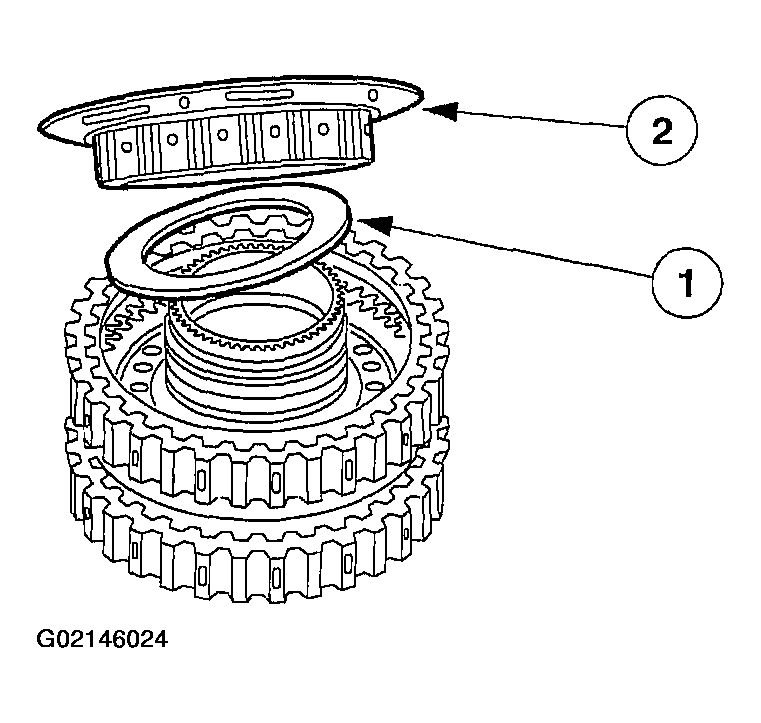 2

1

G02146024