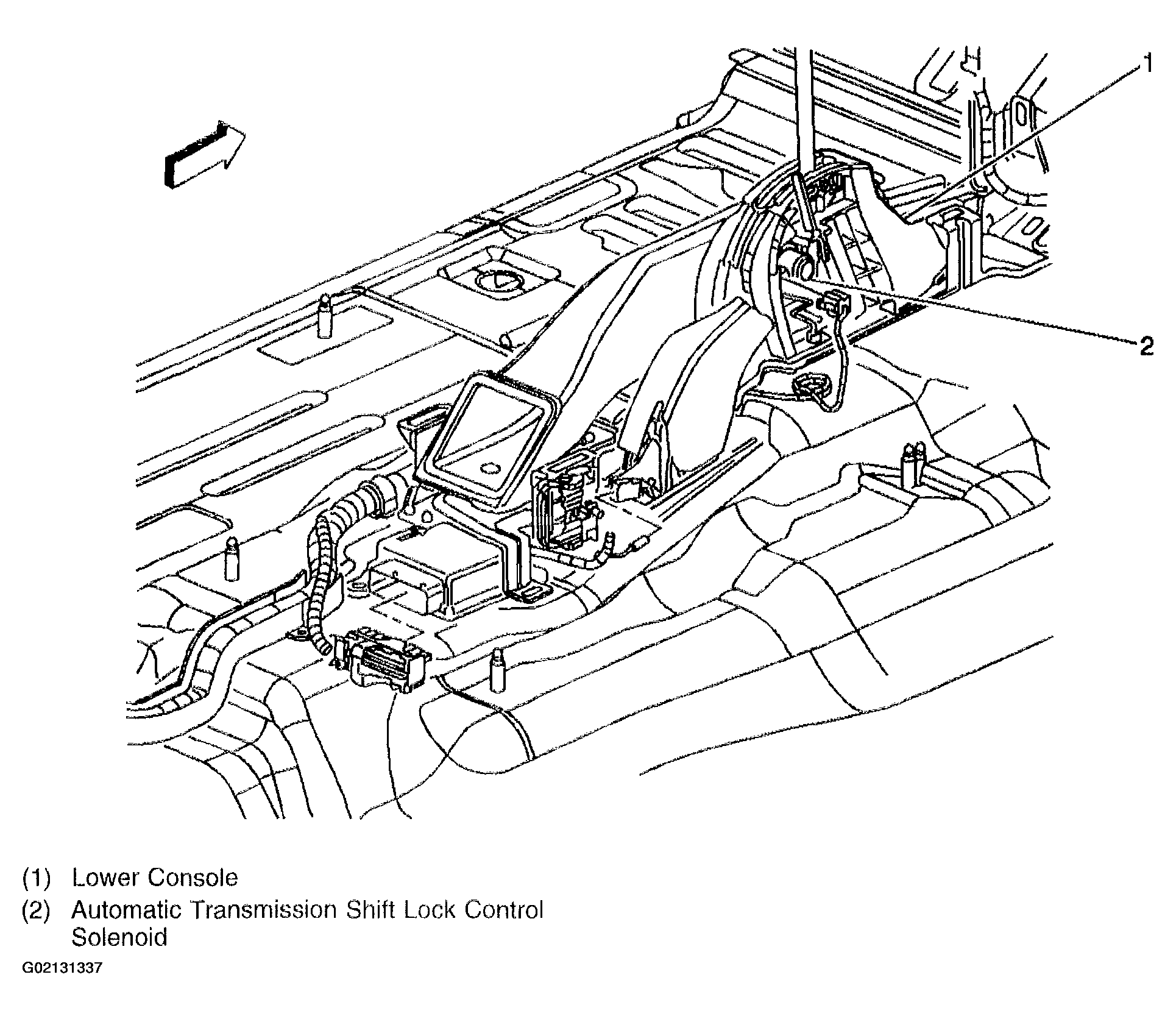 1

2

(1) Lower Console

(2) Automatic Transmission Shift Lock Control Solenoid

G02131337