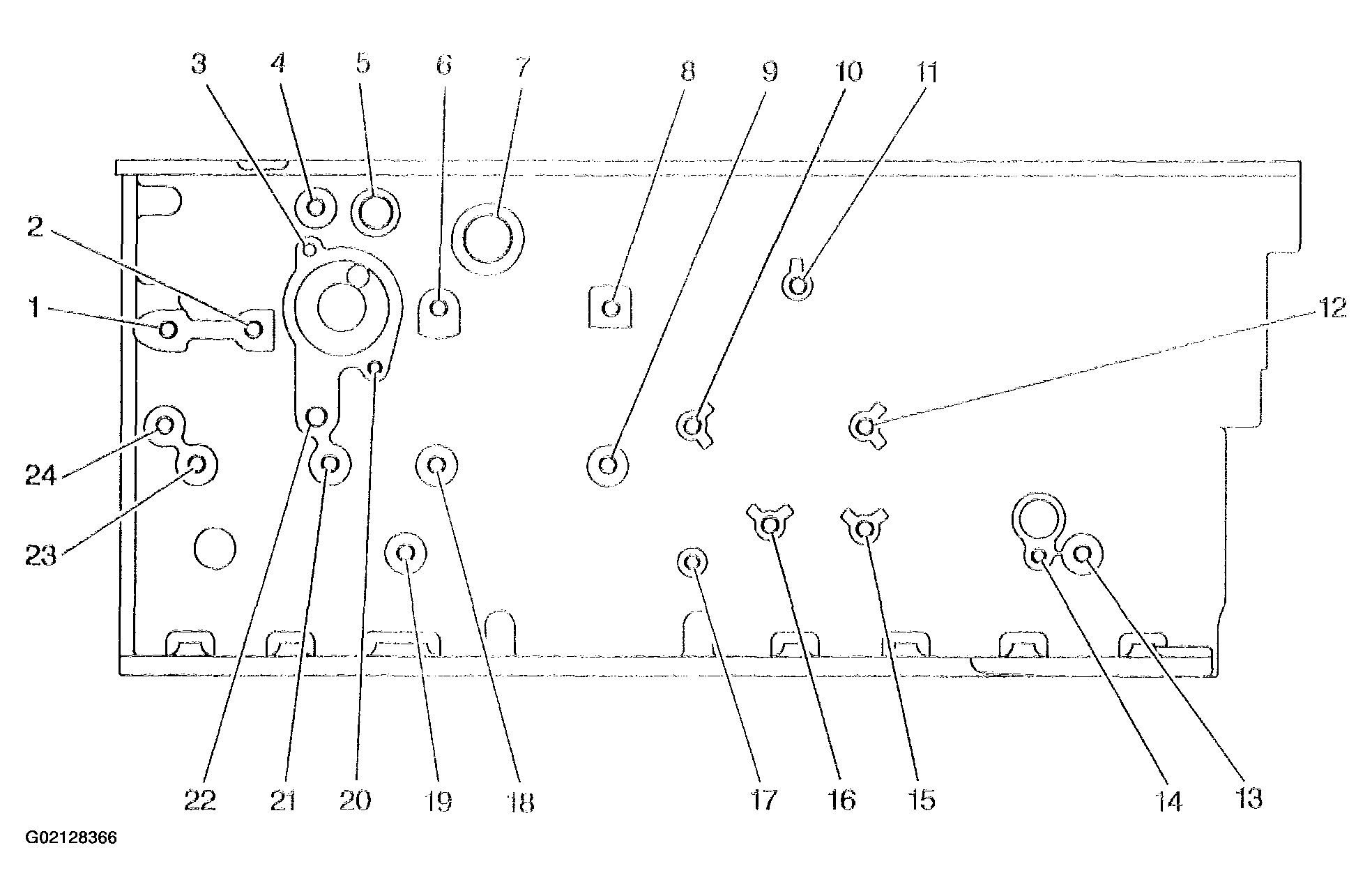 3 4 5 6 7 8 9 10 11

2

1

12

24

23

22 21 20 19 18 17 16 15 14 13

G02128366