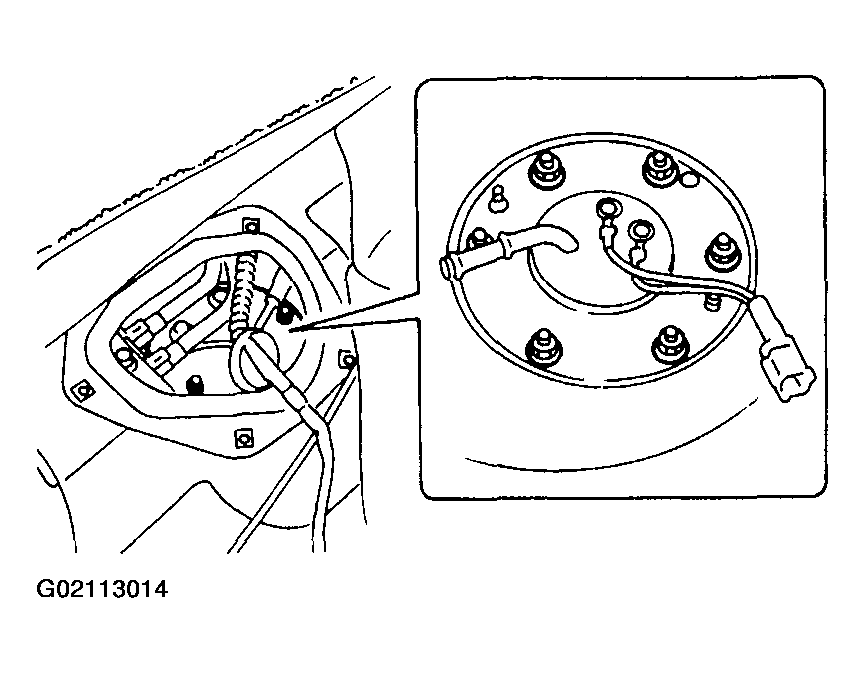 G02113014