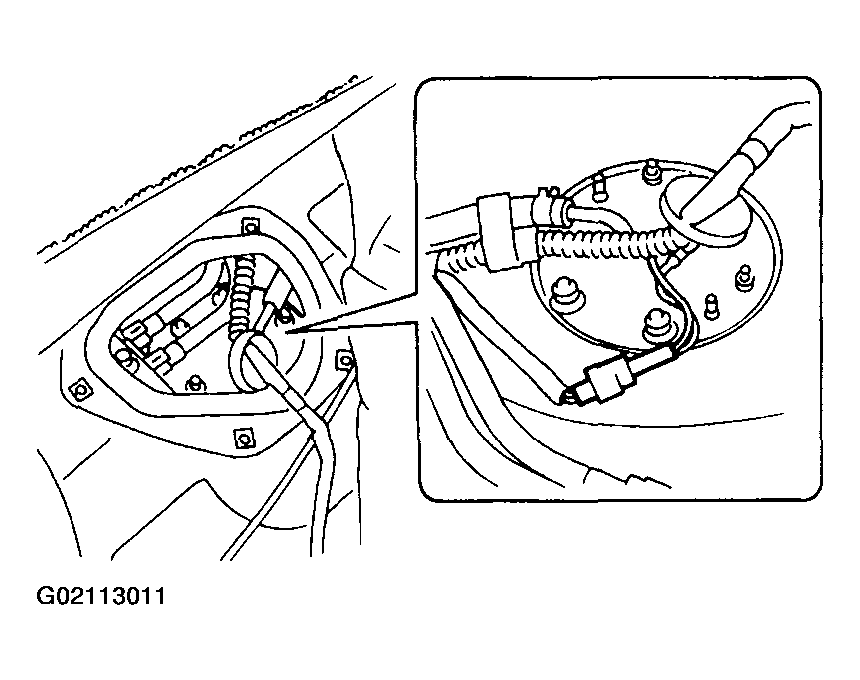 G02113011