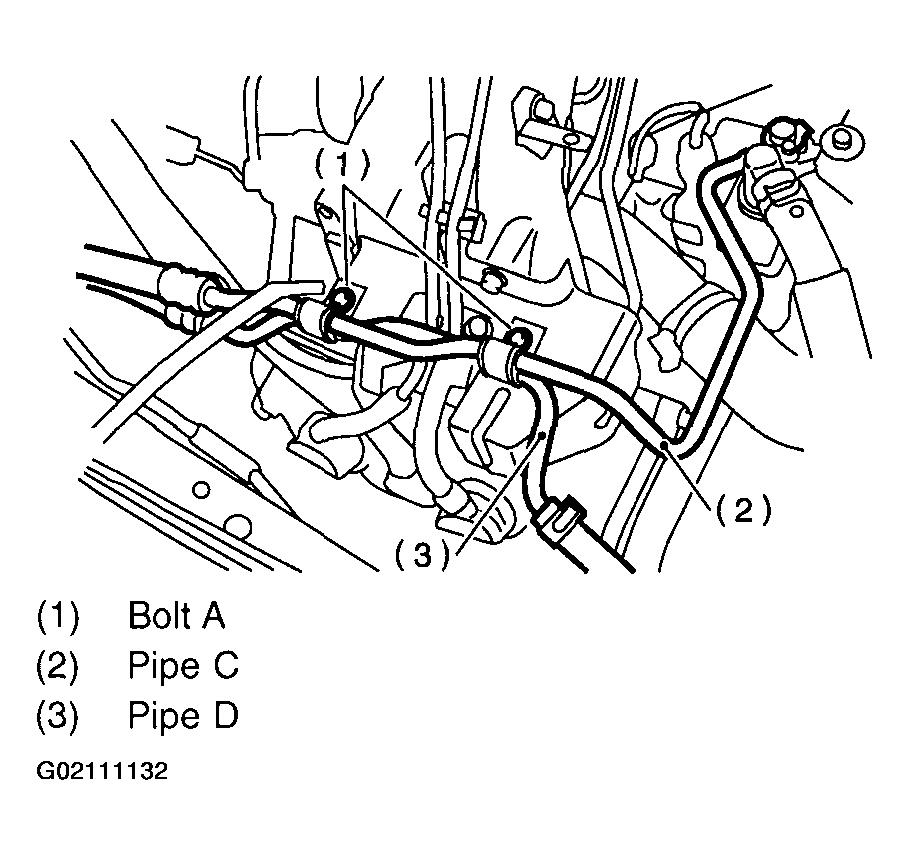 (1)

(2)

(3)

(1) Bolt A
(2) Pipe C
(3) Pipe D

G02111132