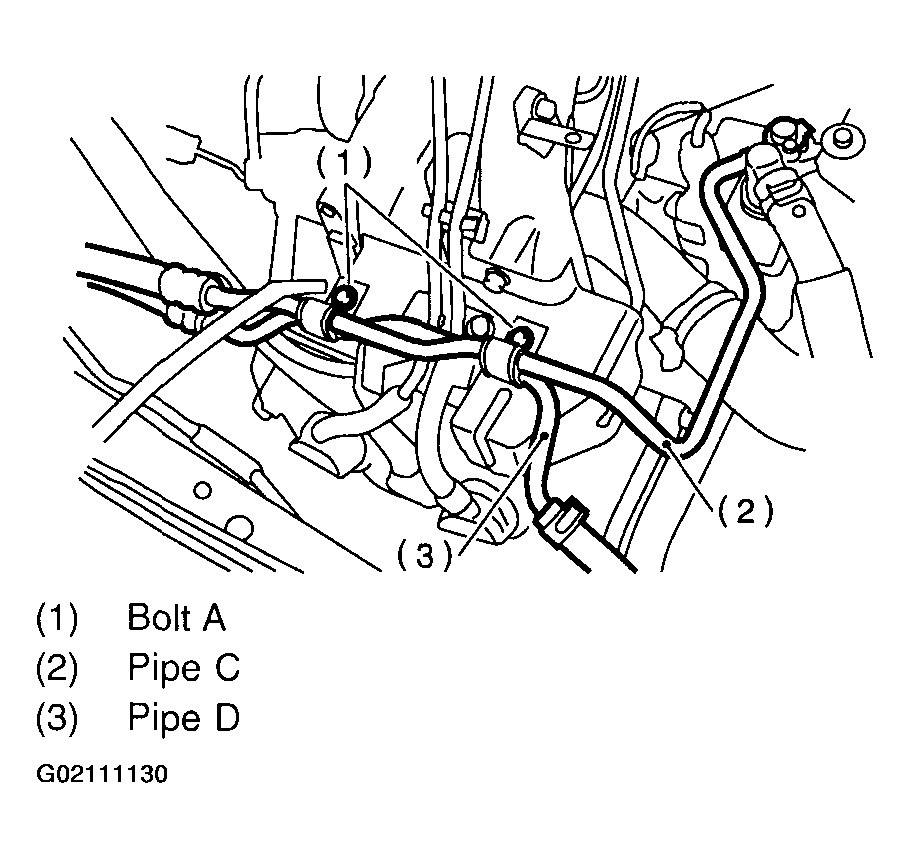 (1)

(2)

(3)

(1) Bolt A
(2) Pipe C
(3) Pipe D

G02111130