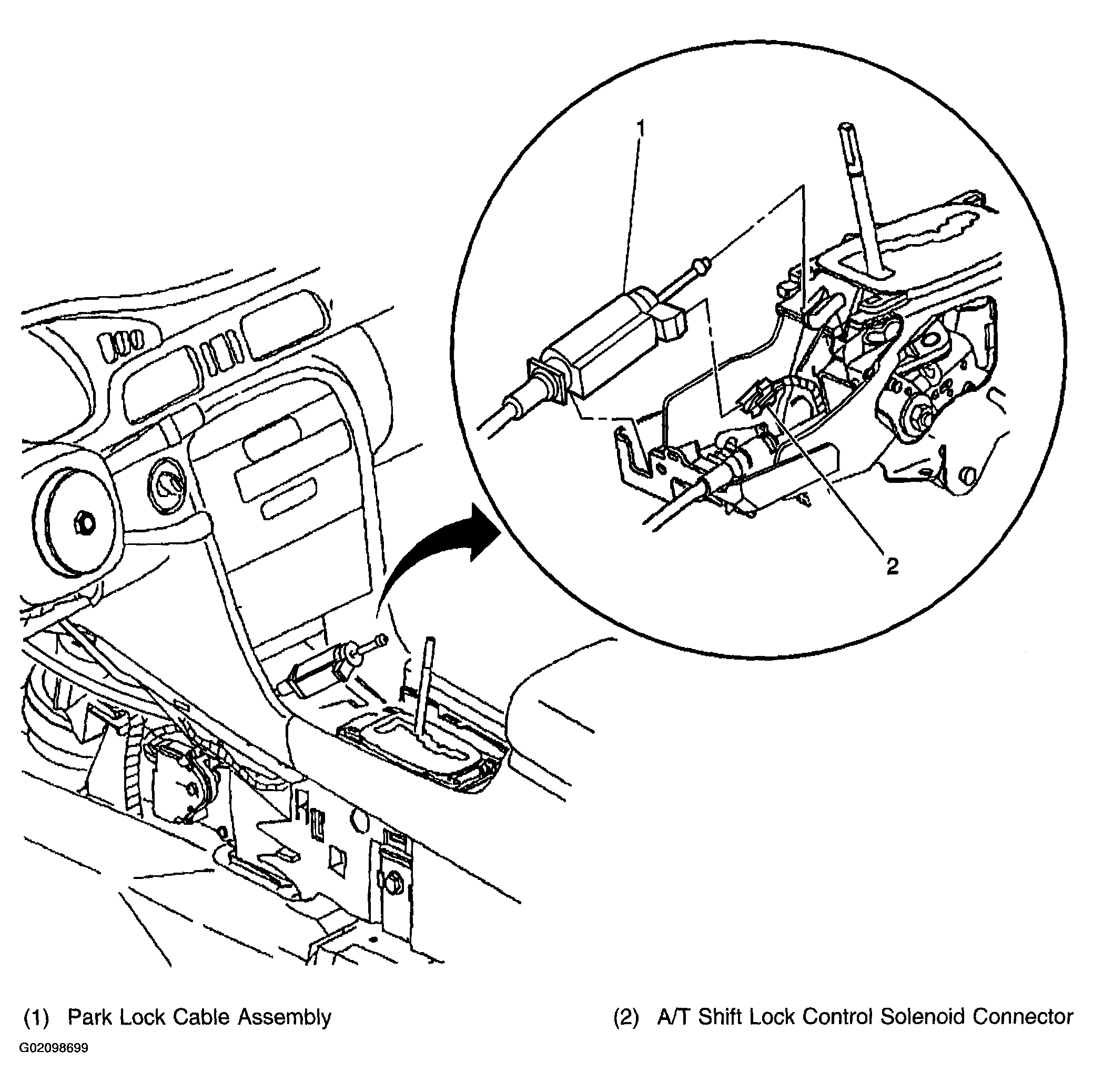 1

2

(1) Park Lock Cable Assembly

(2) A/T Shift Lock Control Solenoid Connector

G02098699