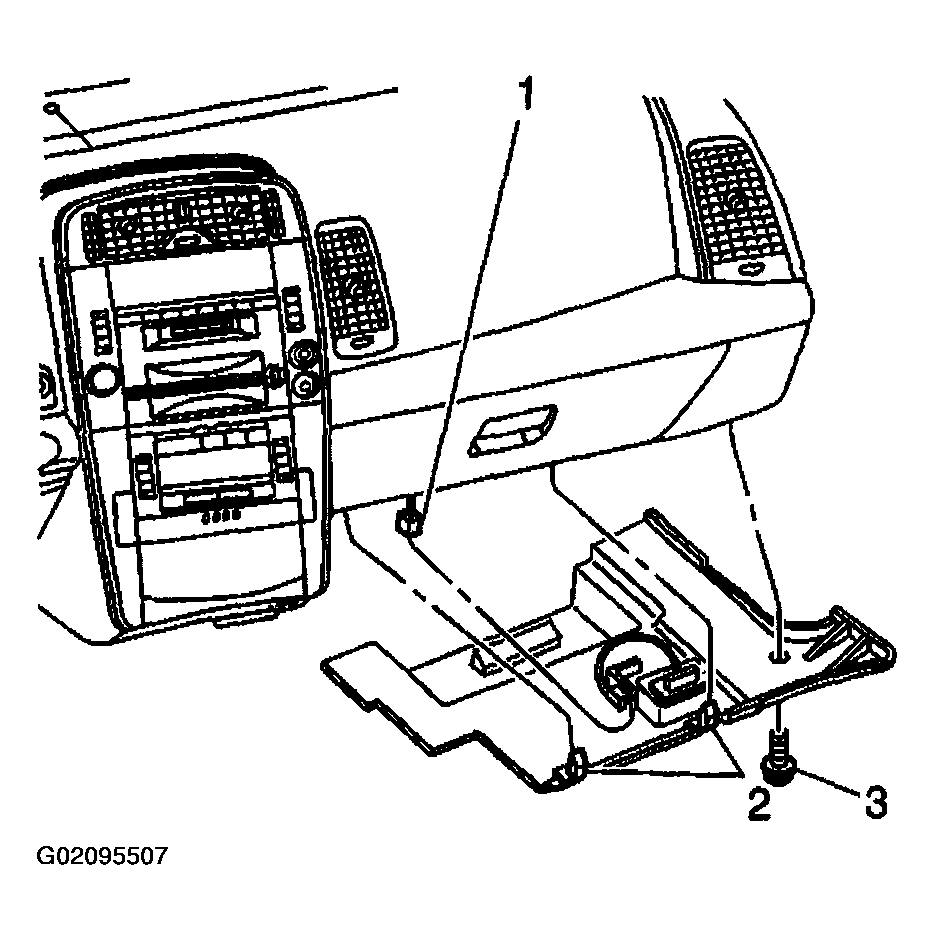 1

2

3

G02095507