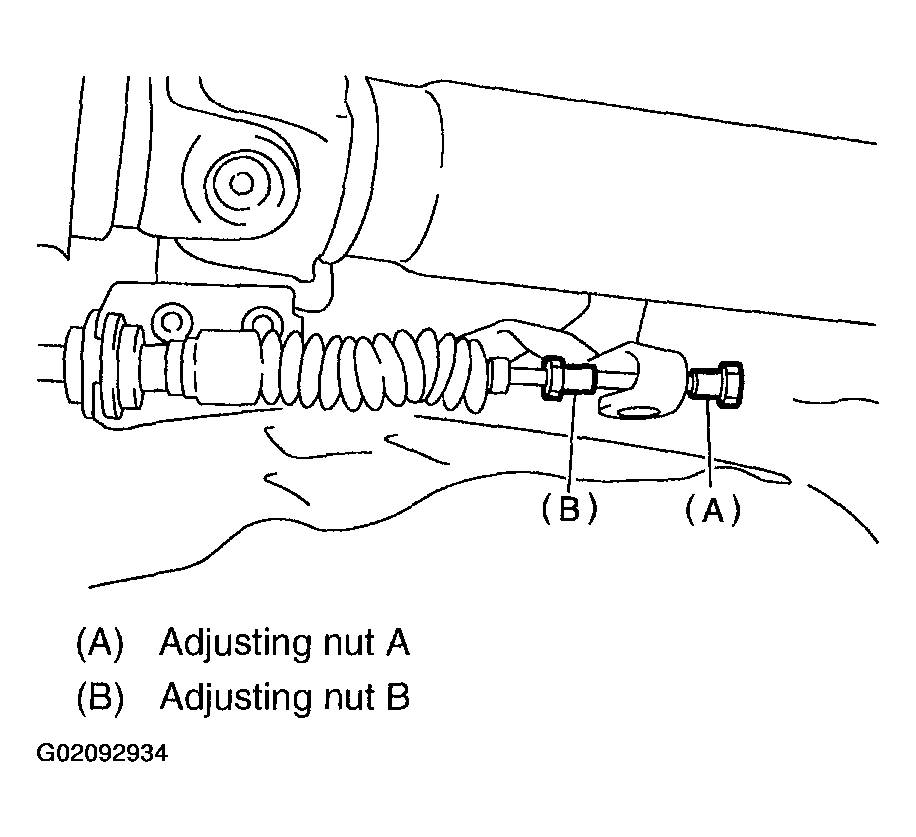 (B)
(A)

(A) Adjusting nut A
(B) Adjusting nut B

G02092934