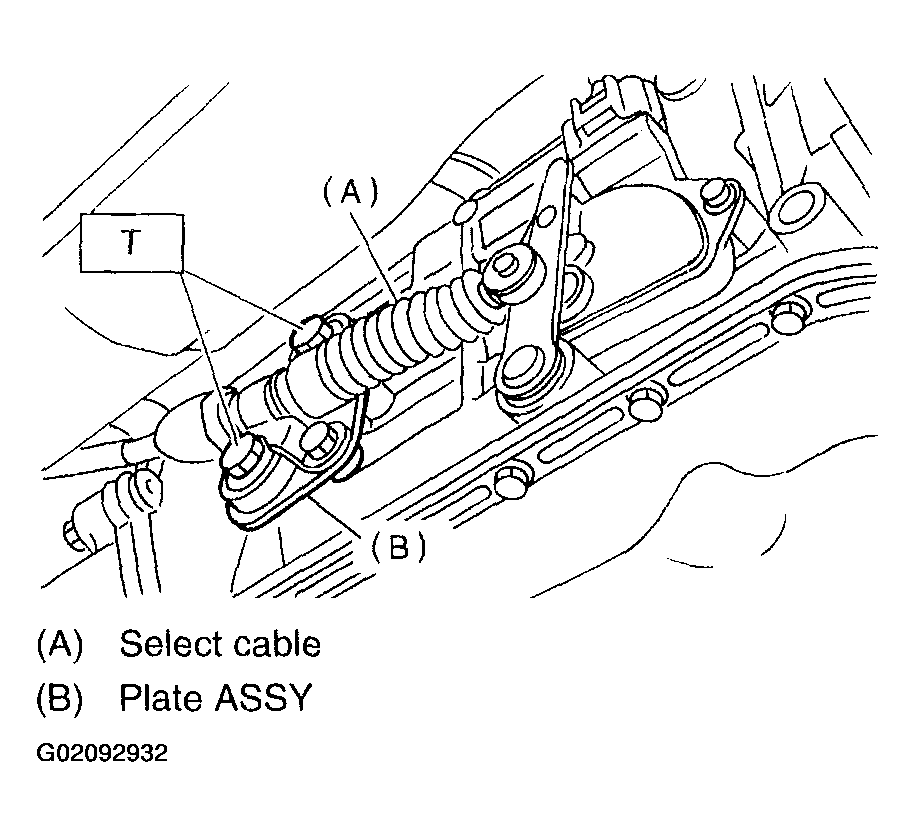 (A)

T

(B)

(A) Select cable

(B) Plate ASSY

G02092932