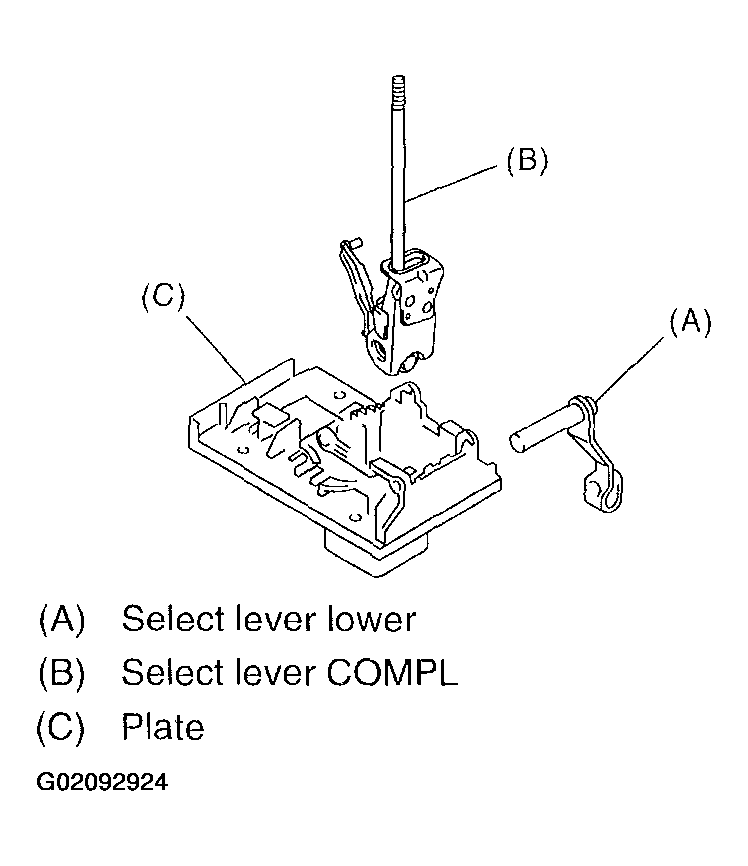 (B)

(C)

(A)

(A) Select lever lower

(B) Select lever COMPL

(C) Plate

G02092924