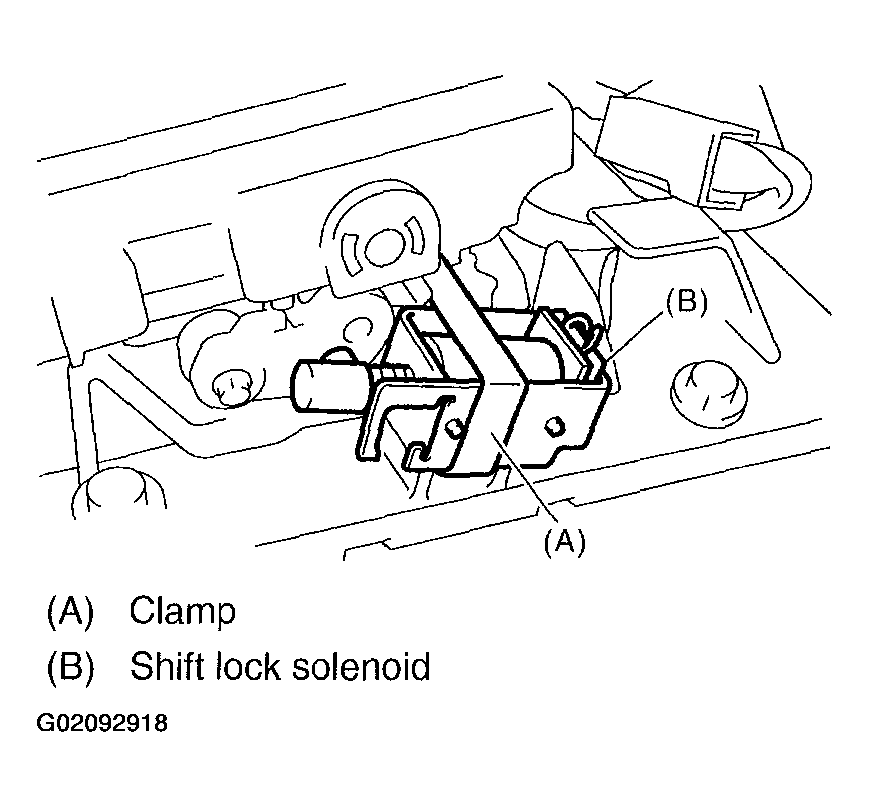 (B)

(A)

(A) Clamp

(B) Shift lock solenoid

G02092918