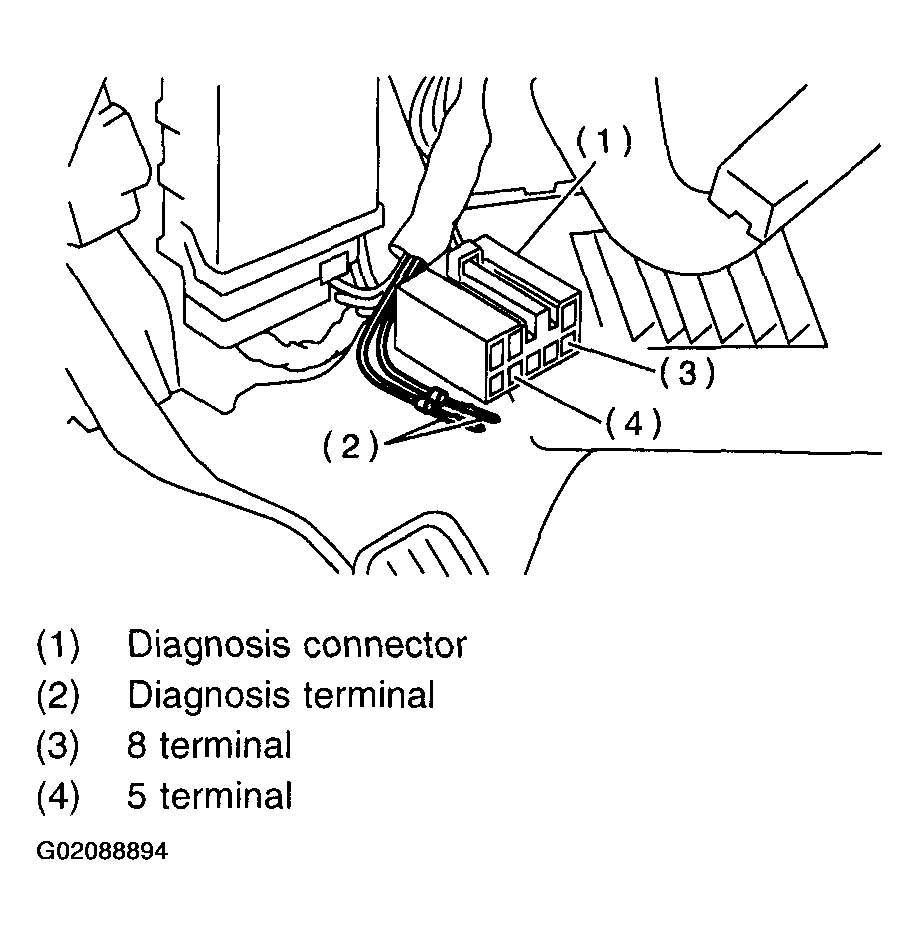 (1)

(3)

(4)

(2)

(1) Diagnosis connector
(2) Diagnosis terminal
(3) 8 terminal
(4) 5 terminal

G02088894