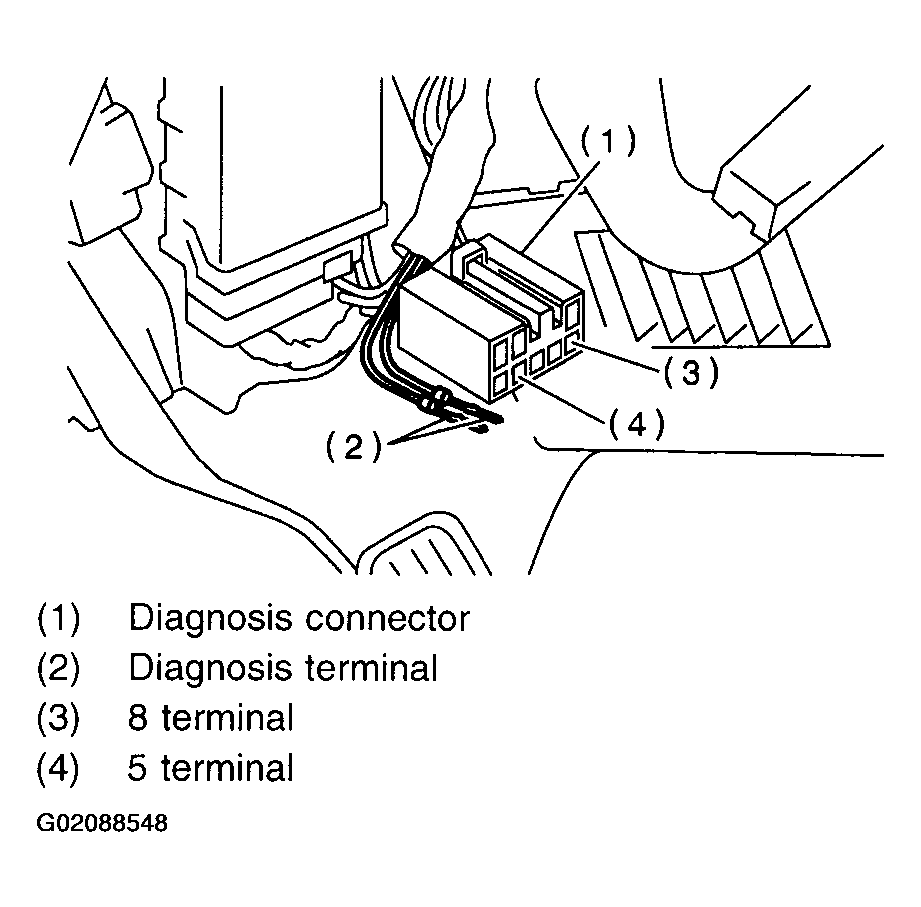 (1)

(3)

(4)

(2)

(1) Diagnosis connector
(2) Diagnosis terminal
(3) 8 terminal
(4) 5 terminal

G02088548