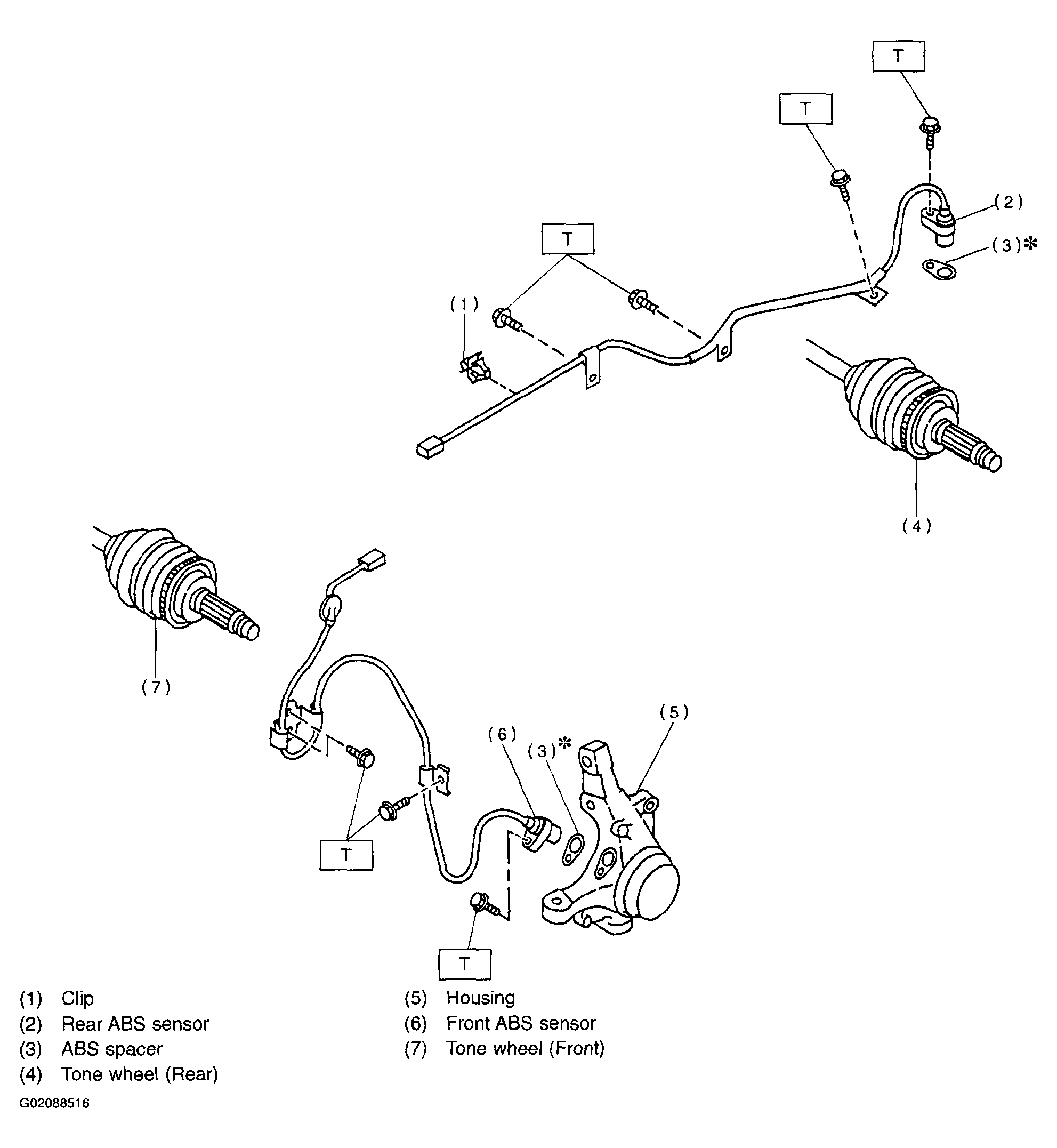 T

T

(2)

(3)*

T

(1)

(4)

(7)

(5)

(6)

(3)*

T

T

(1) Clip
(2) Rear ABS sensor
(3) ABS spacer
(4) Tone wheel (Rear)

(5) Housing
(6) Front ABS sensor
(7) Tone wheel (Front)

G02088516