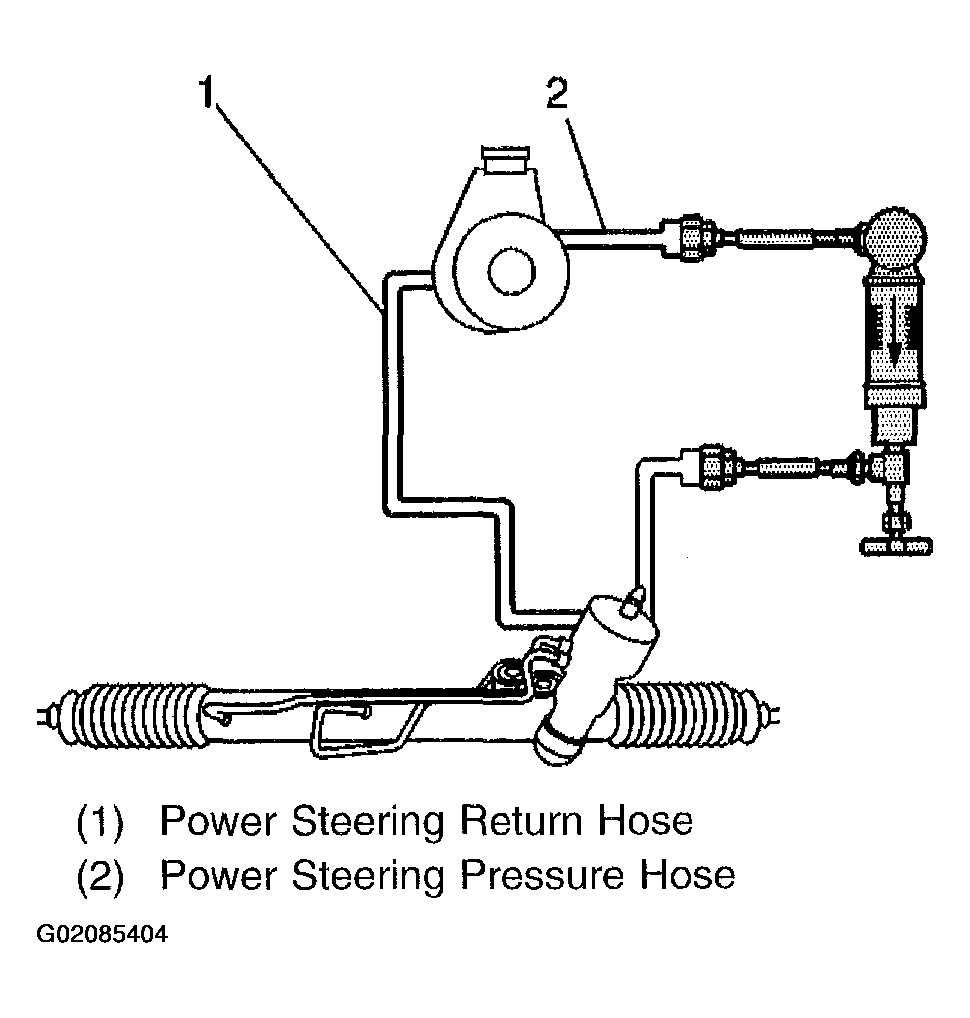 1
2

(1) Power Steering Return Hose
(2) Power Steering Pressure Hose

G02085404