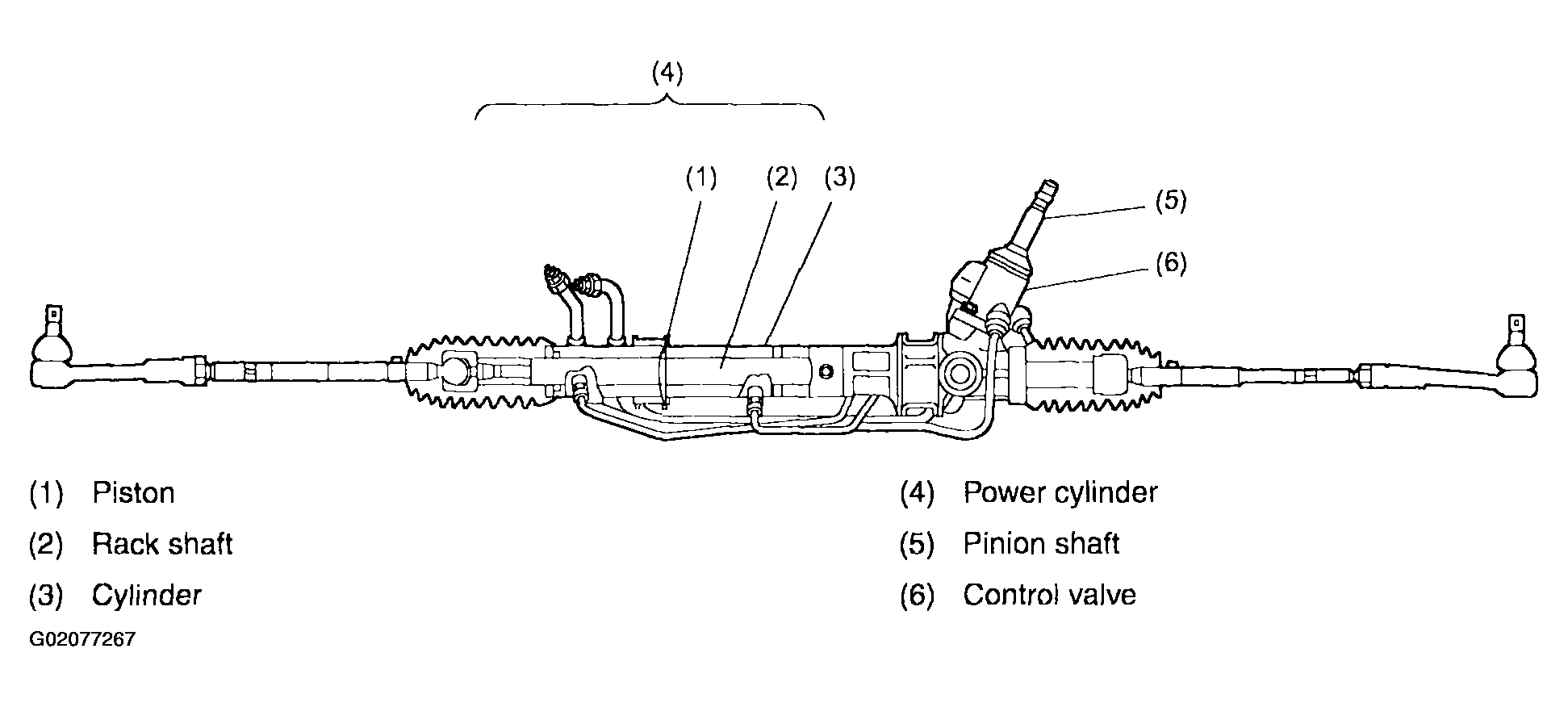 (4)

(1) (2) (3)

(5)

(6)

(1) Piston
(2) Rack shaft
(3) Cylinder

(4) Power cylinder
(5) Pinion shaft
(6) Control valve

G02077267