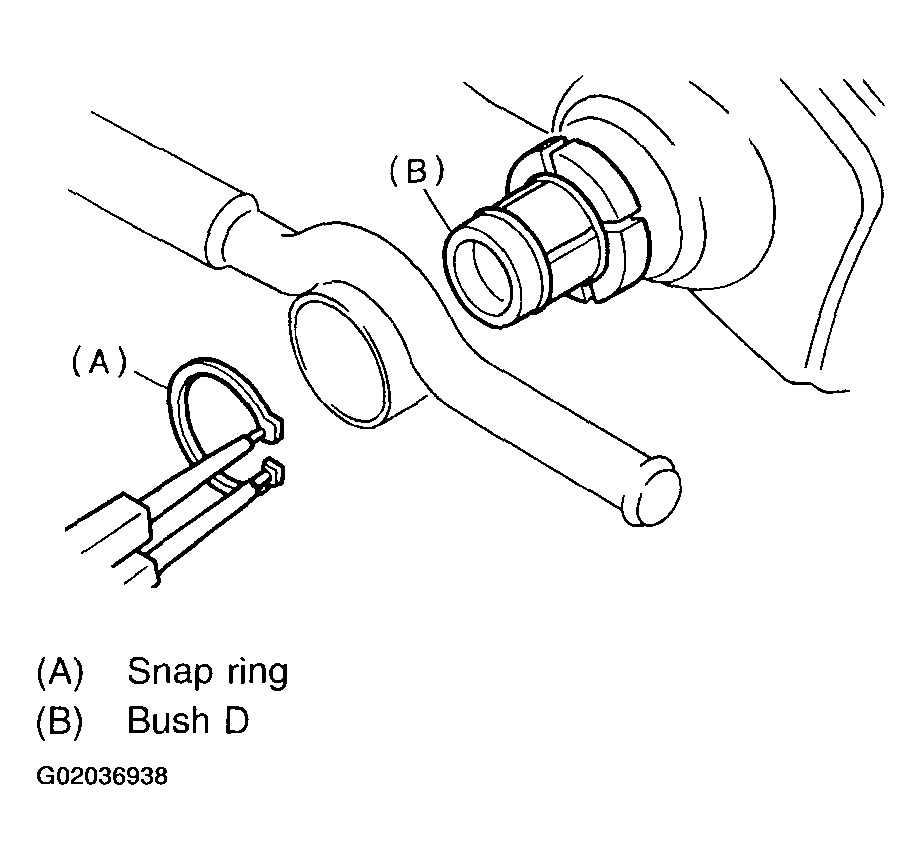 (B)

(A)

(A) Snap ring
(B) Bush D

G02036938