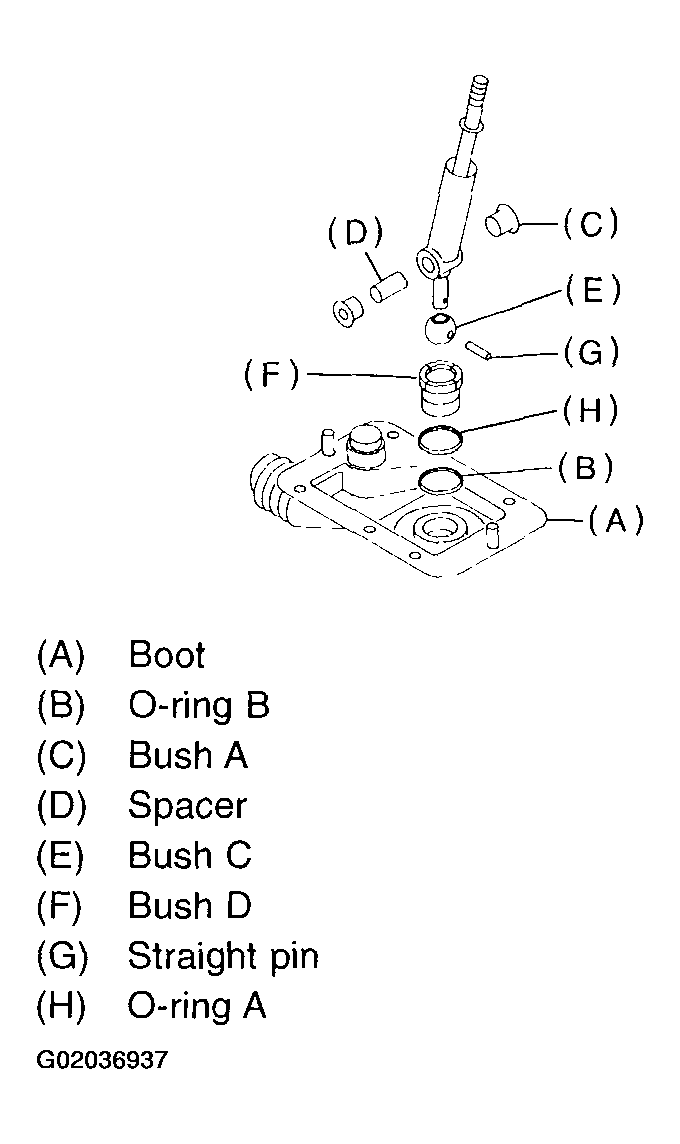 (D)
(C)
(E)
(G)
(F)
(H)
(B)
(A)

(A) Boot
(B) O-ring B
(C) Bush A
(D) Spacer
(E) Bush C
(F) Bush D
(G) Straight pin
(H) O-ring A

G02036937