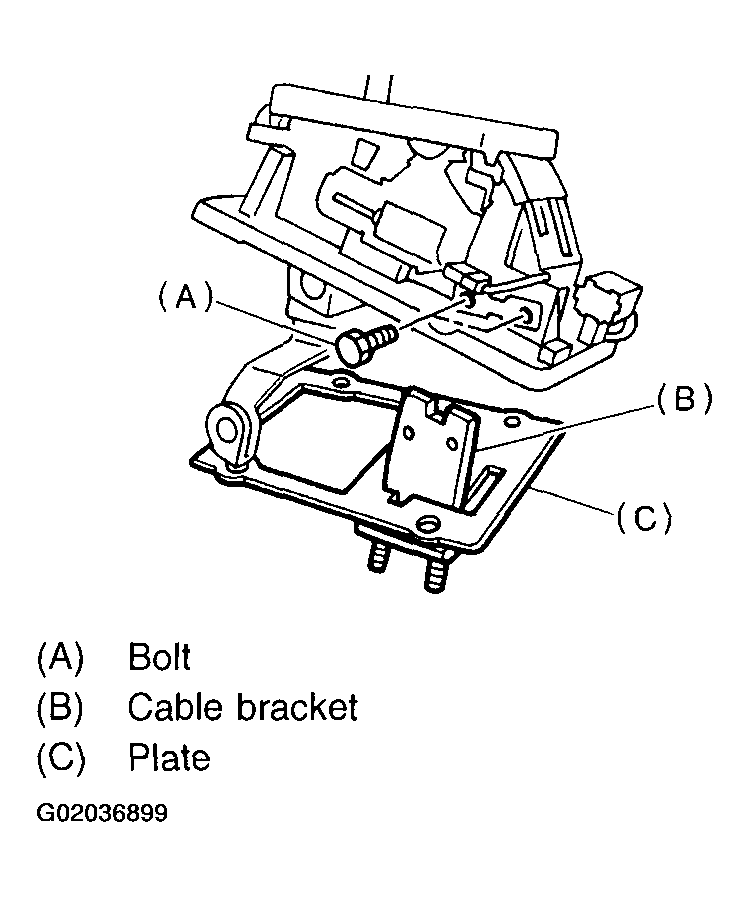 (A)

(B)

(C)

(A) Bolt
(B) Cable bracket
(C) Plate

G02036899