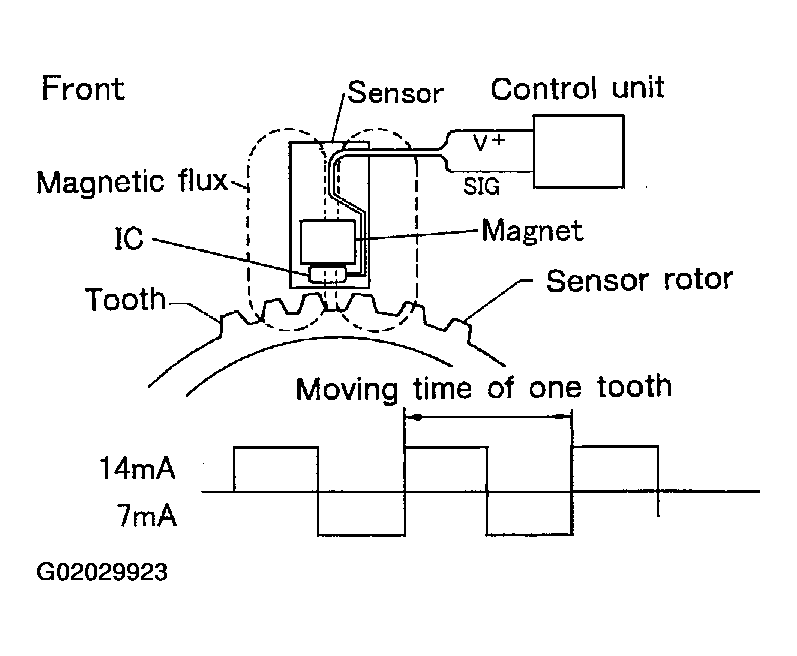 Front
Sensor
Control unit
V+
SIG
Magnetic flux
IC
Magnet
Tooth
Sensor rotor
Moving time of one tooth
14mA
7mA
G02029923