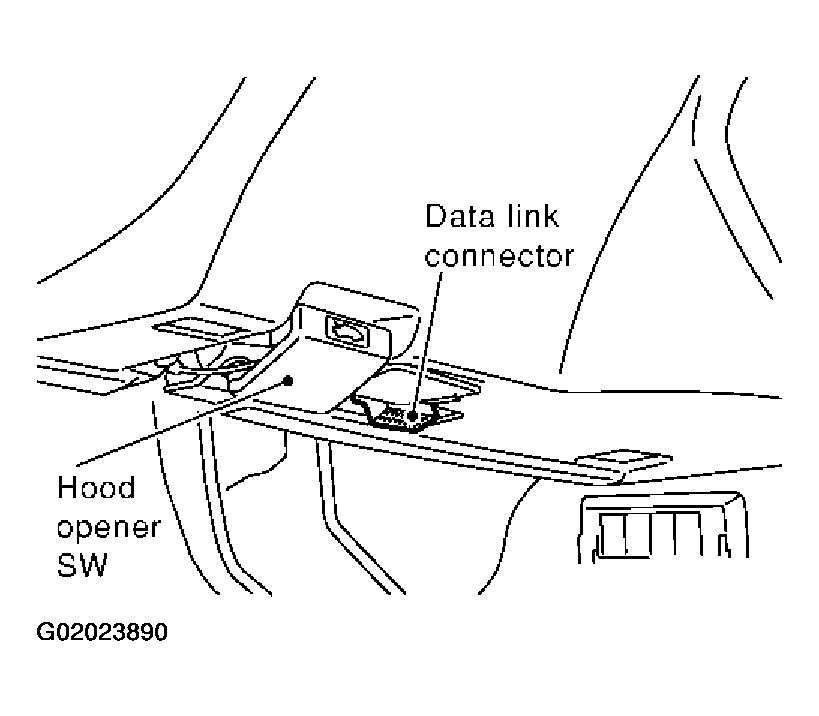 Data link connector

Hood opener SW

G02023890