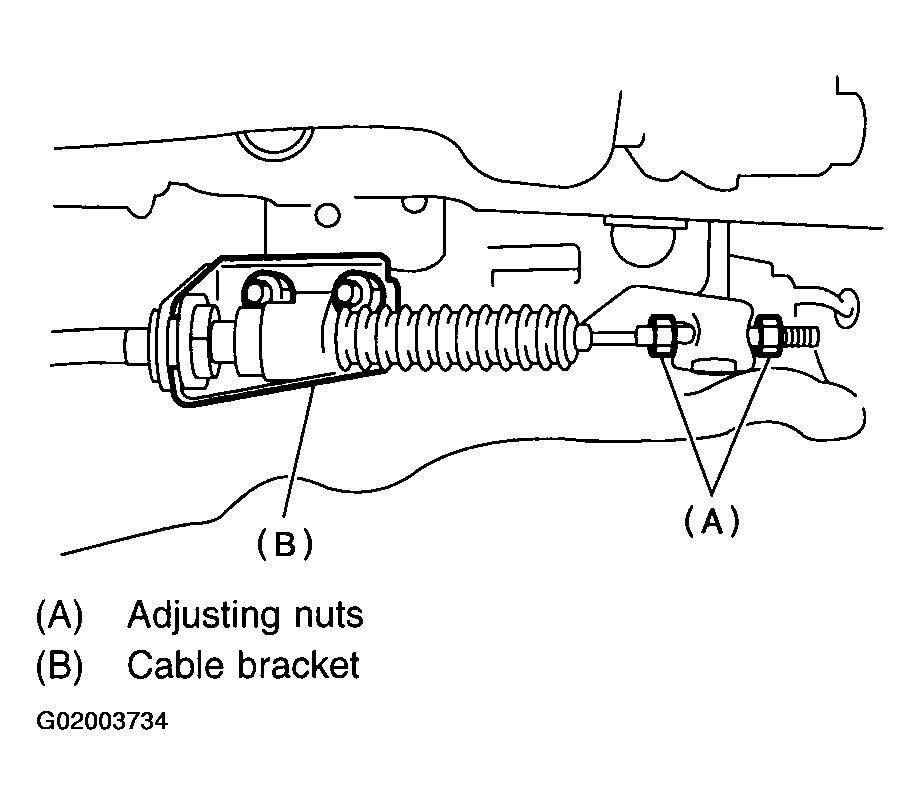 (B)

(A)

(A) Adjusting nuts
(B) Cable bracket

G02003734