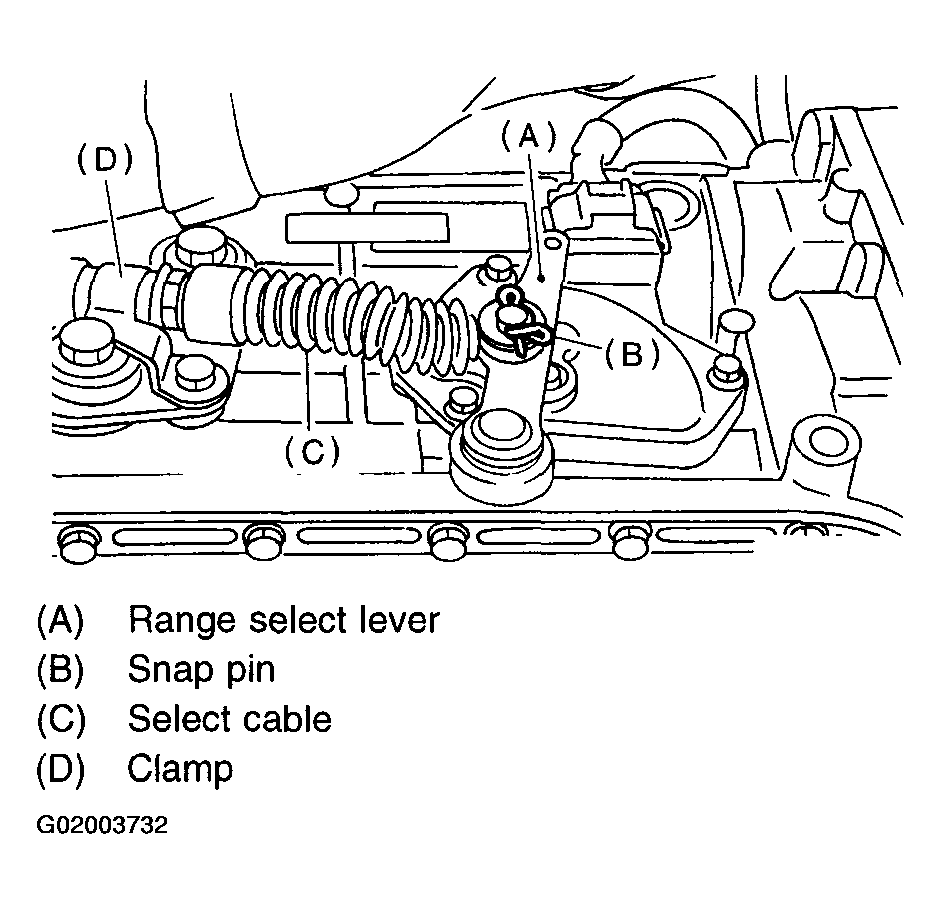 (D)
(A)
(B)
(C)

(A) Range select lever
(B) Snap pin
(C) Select cable
(D) Clamp

G02003732