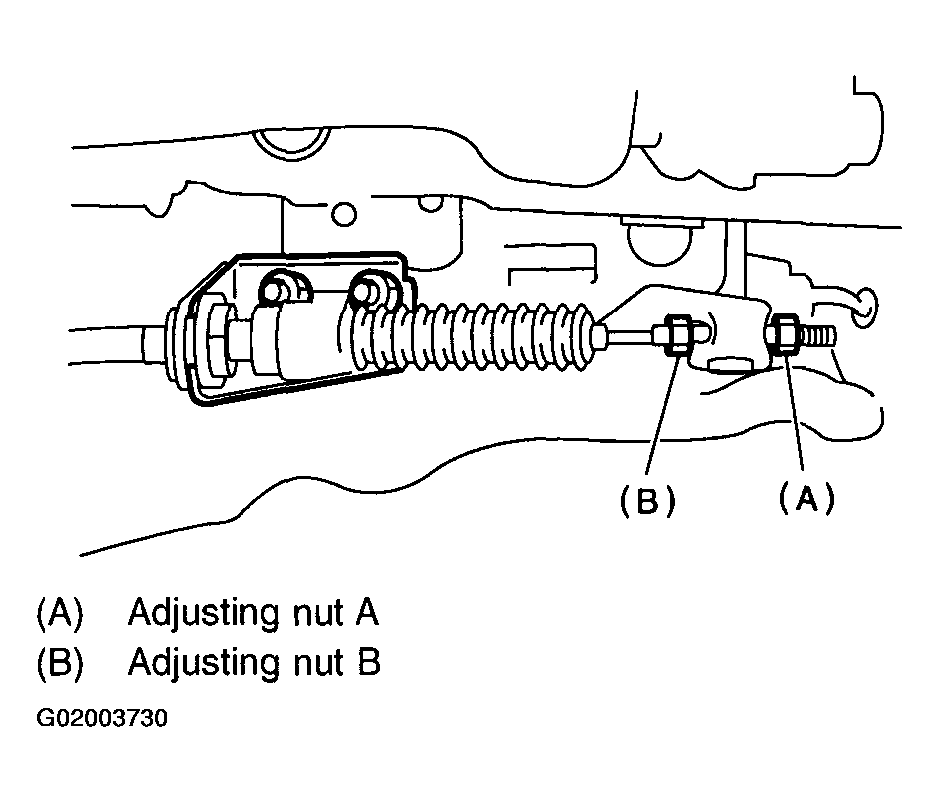 (B) (A)

(A) Adjusting nut A
(B) Adjusting nut B

G02003730