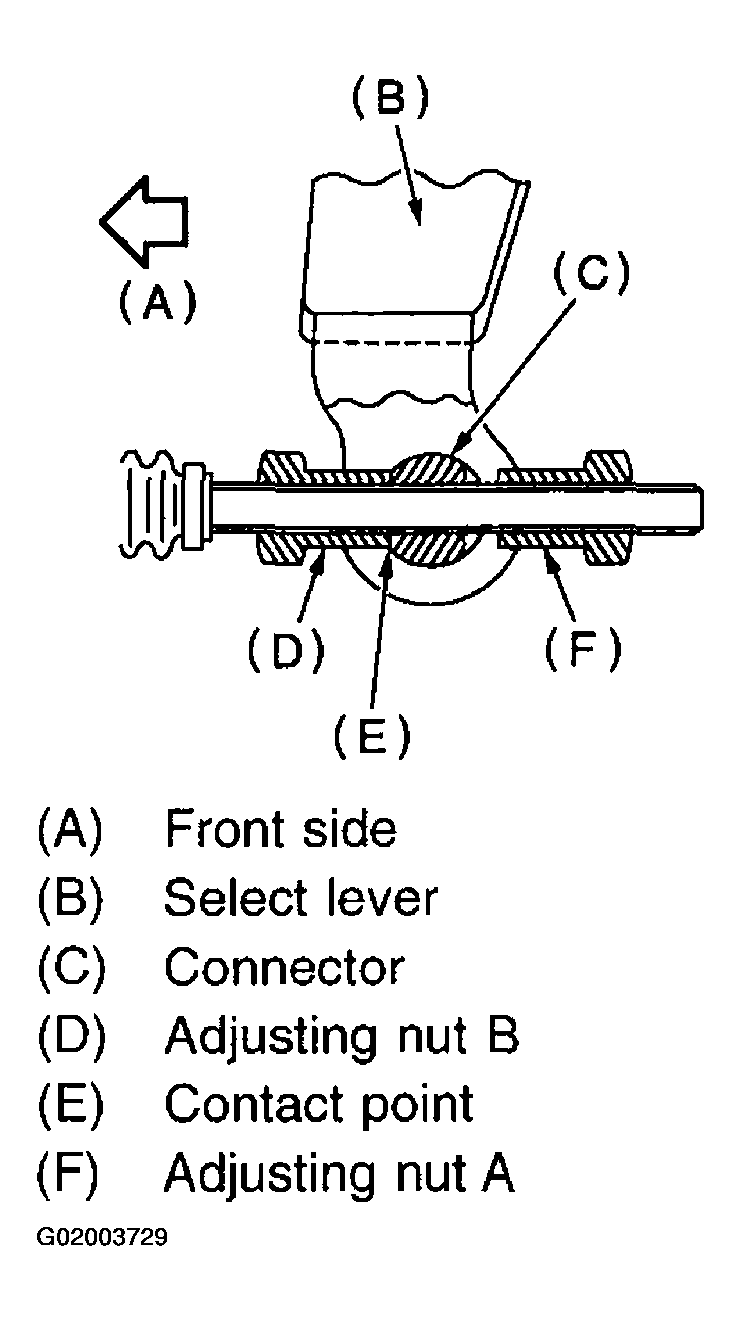 (B)

(A)

(C)

(D)

(F)

(E)

(A) Front side
(B) Select lever
(C) Connector
(D) Adjusting nut B
(E) Contact point
(F) Adjusting nut A

G02003729