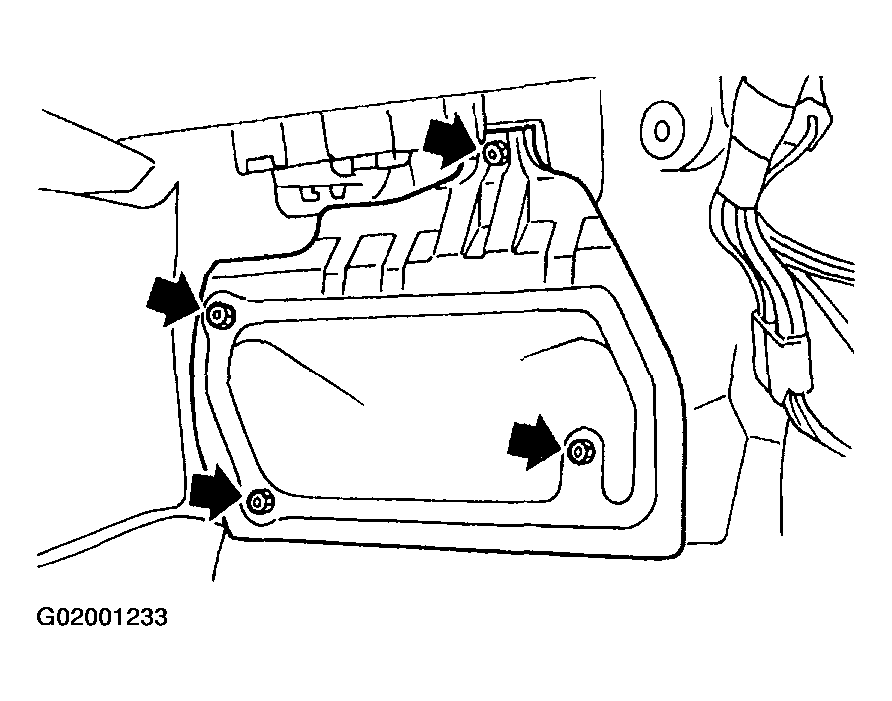 G02001233