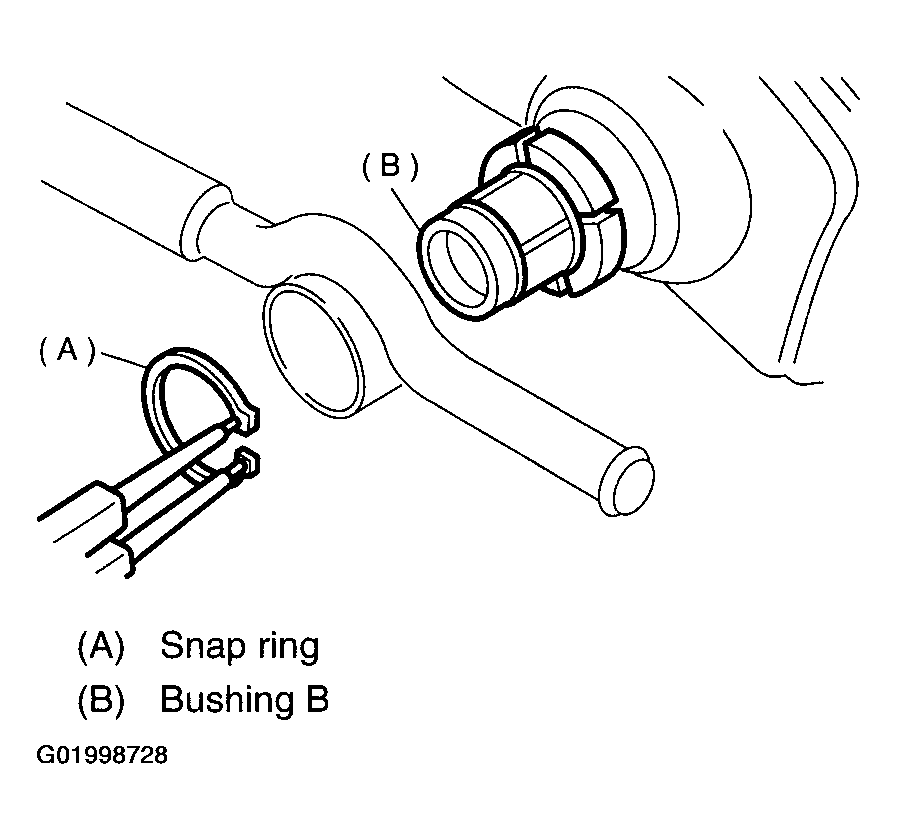 ( B )

( A )

(A) Snap ring
(B) Bushing B

G01998728