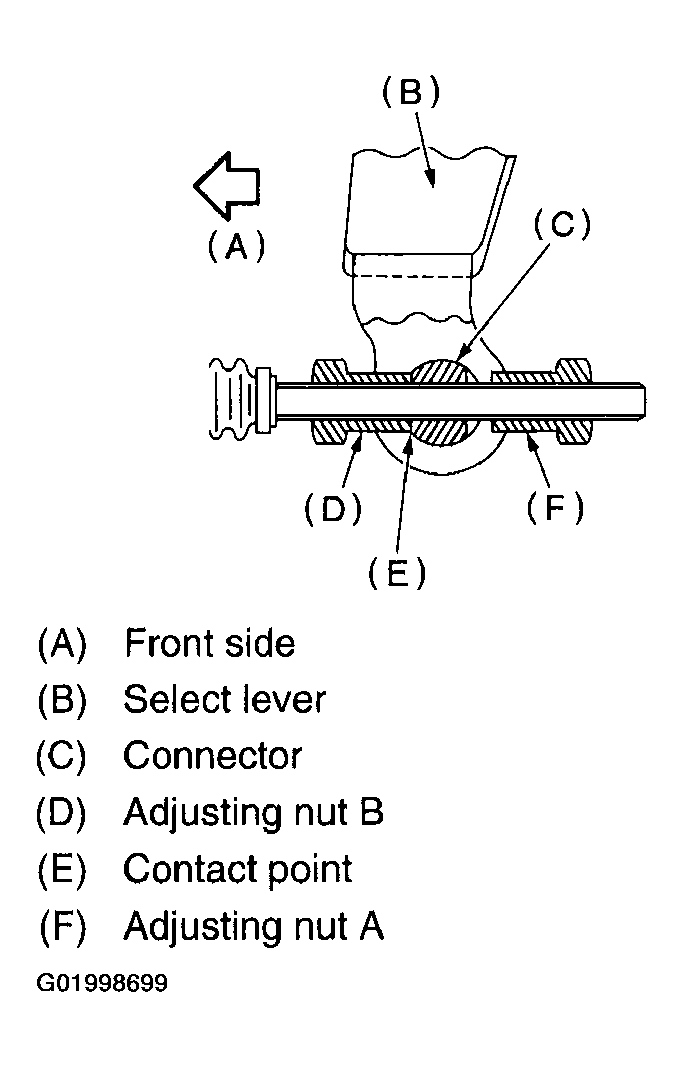 (B)

(A)

(C)

(D)

(F)

(E)

(A) Front side
(B) Select lever
(C) Connector
(D) Adjusting nut B
(E) Contact point
(F) Adjusting nut A

G01998699