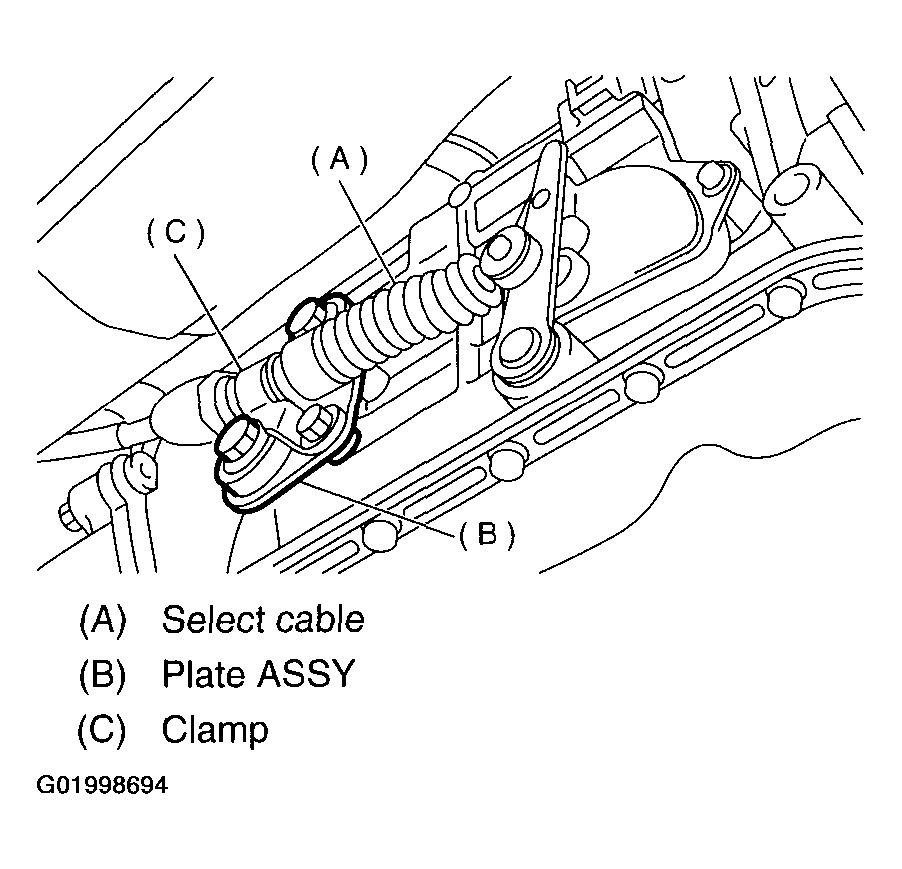 (A)

(C)

(B)

(A) Select cable
(B) Plate ASSY
(C) Clamp

G01998694