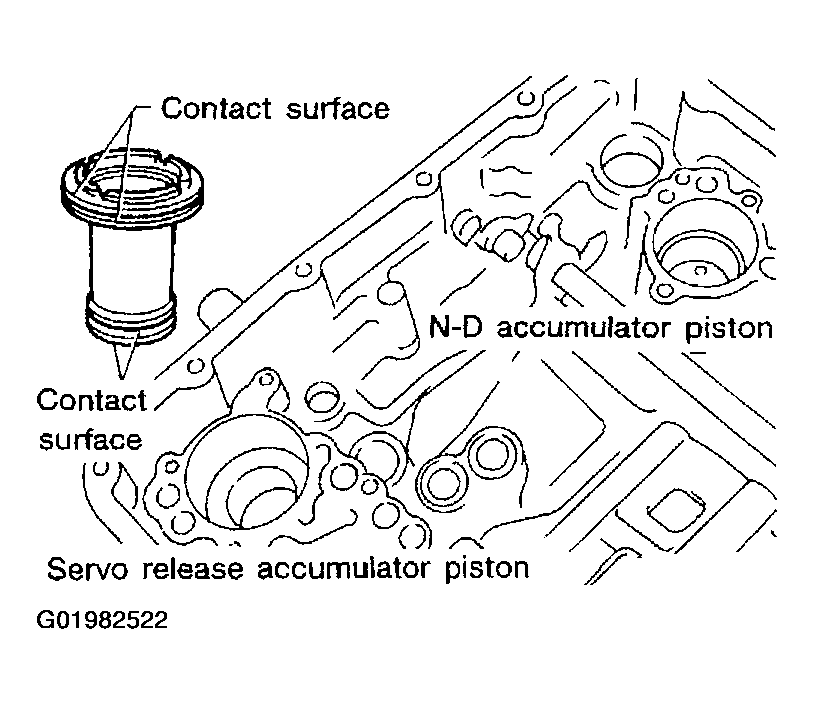 Contact surface

N-D accumulator piston

Contact surface

Servo release accumulator piston

G01982522