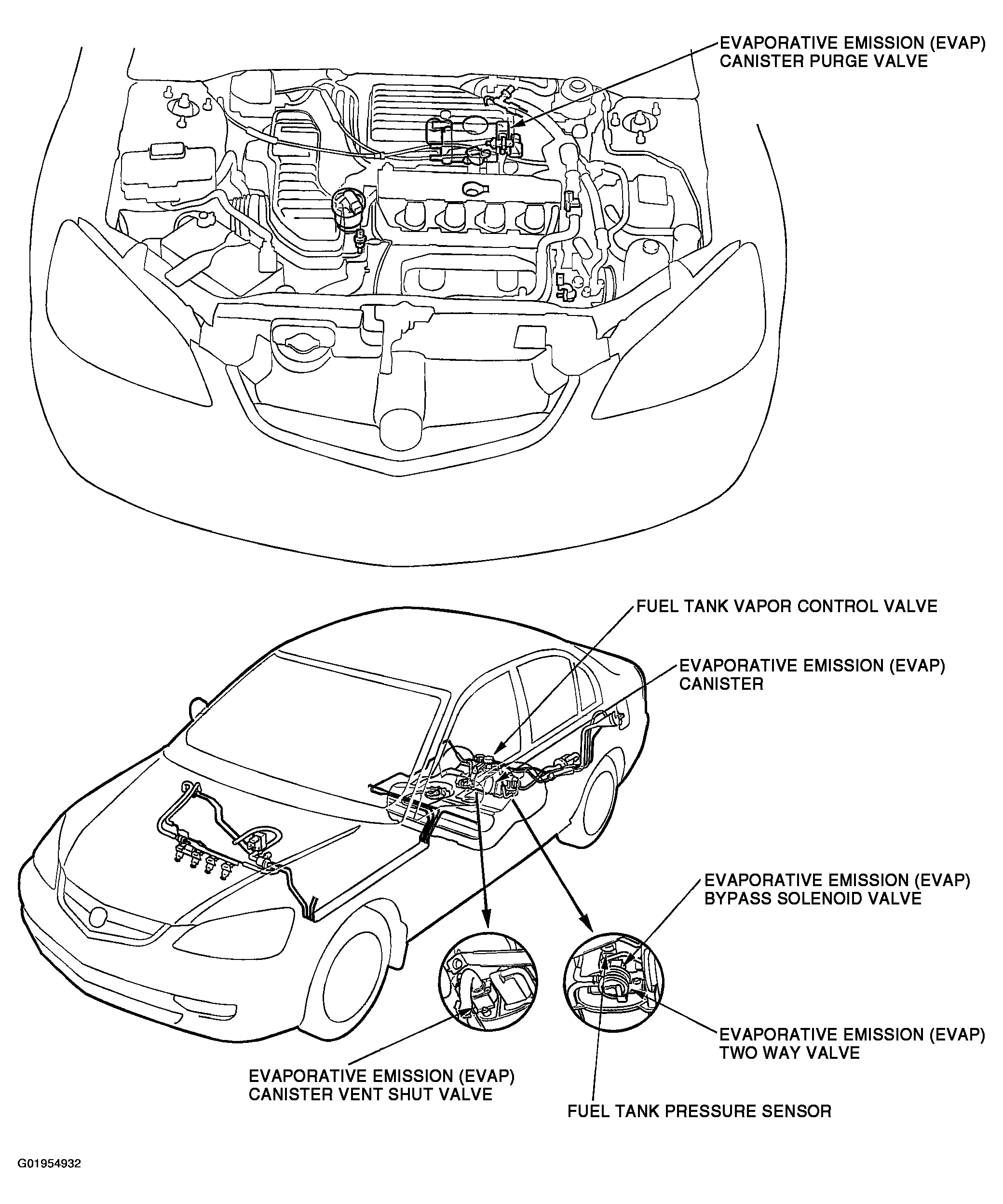 EVAPORATIVE EMISSION (EVAP) CANISTER PURGE VALVE

FUEL TANK VAPOR CONTROL VALVE

EVAPORATIVE EMISSION (EVAP) CANISTER

EVAPORATIVE EMISSION (EVAP) BYPASS SOLENOID VALVE

EVAPORATIVE EMISSION (EVAP) TWO WAY VALVE

EVAPORATIVE EMISSION (EVAP) CANISTER VENT SHUT VALVE

FUEL TANK PRESSURE SENSOR

G01954932