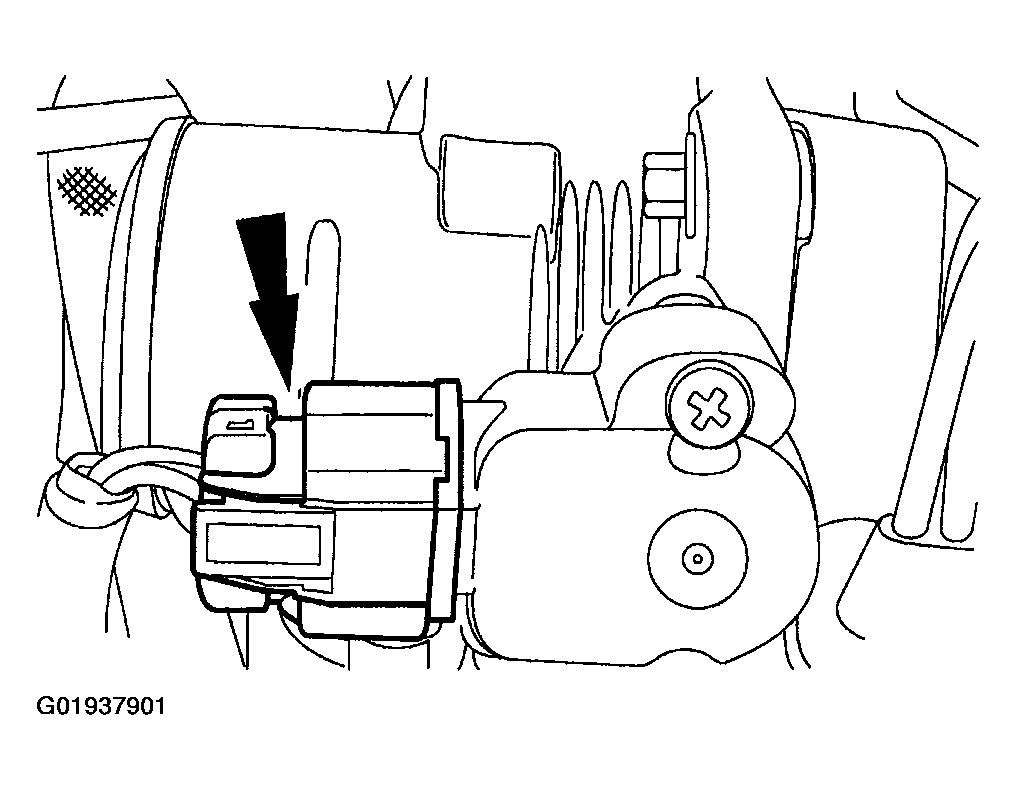 G01937901