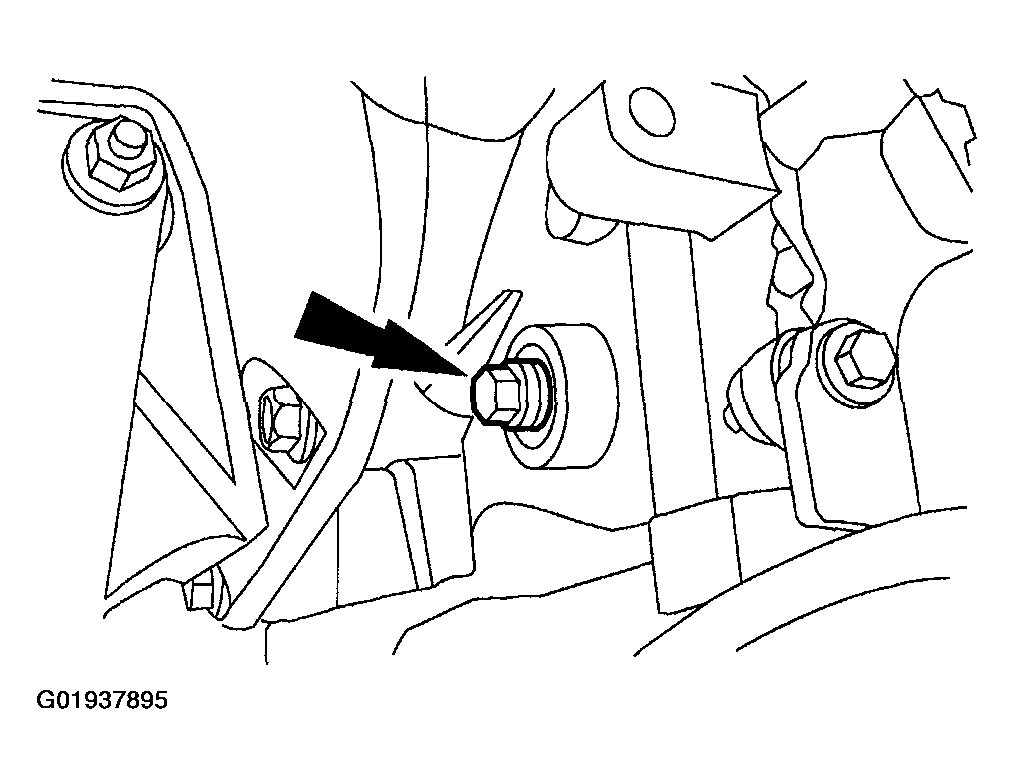 G01937895