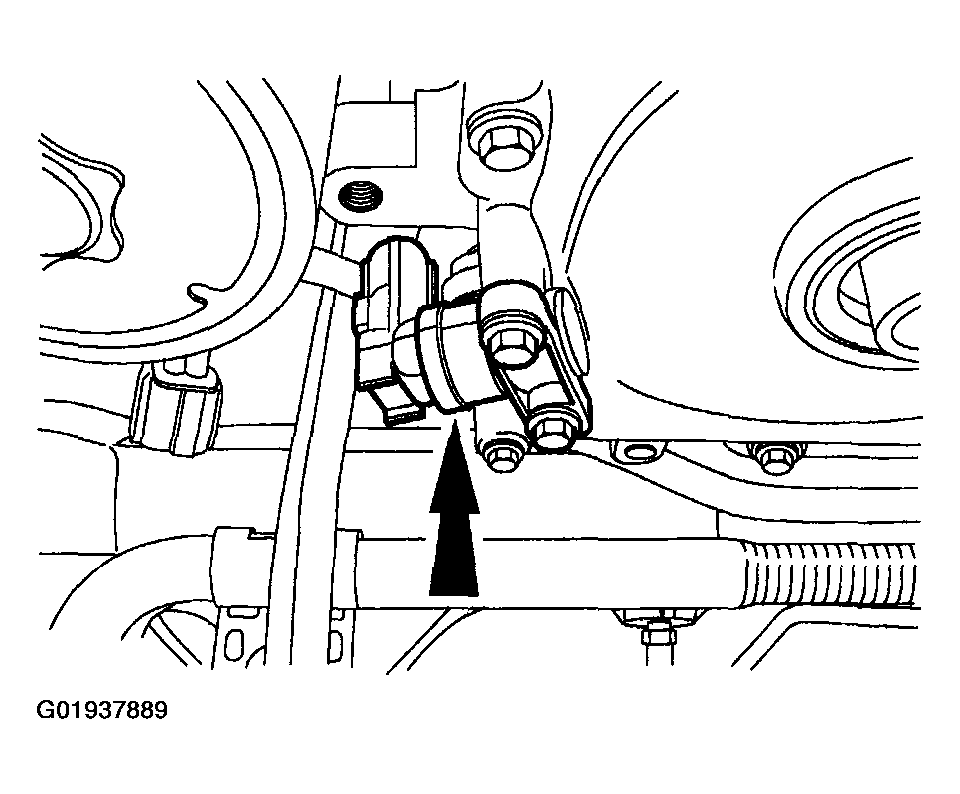 G01937889