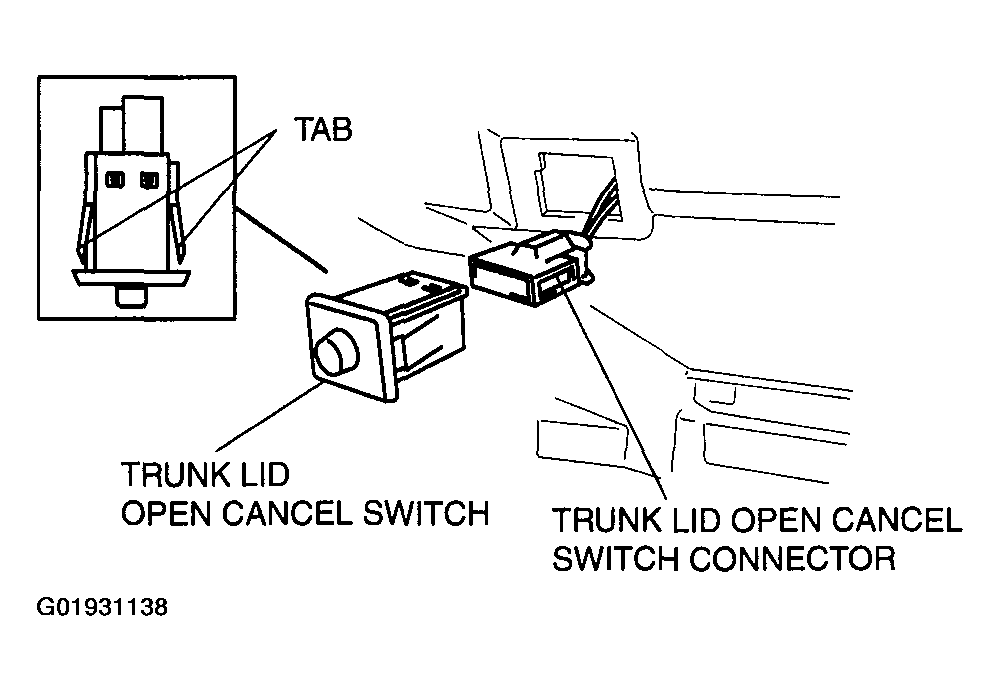 TAB

TRUNK LID OPEN CANCEL SWITCH

TRUNK LID OPEN CANCEL SWITCH CONNECTOR

G01931138